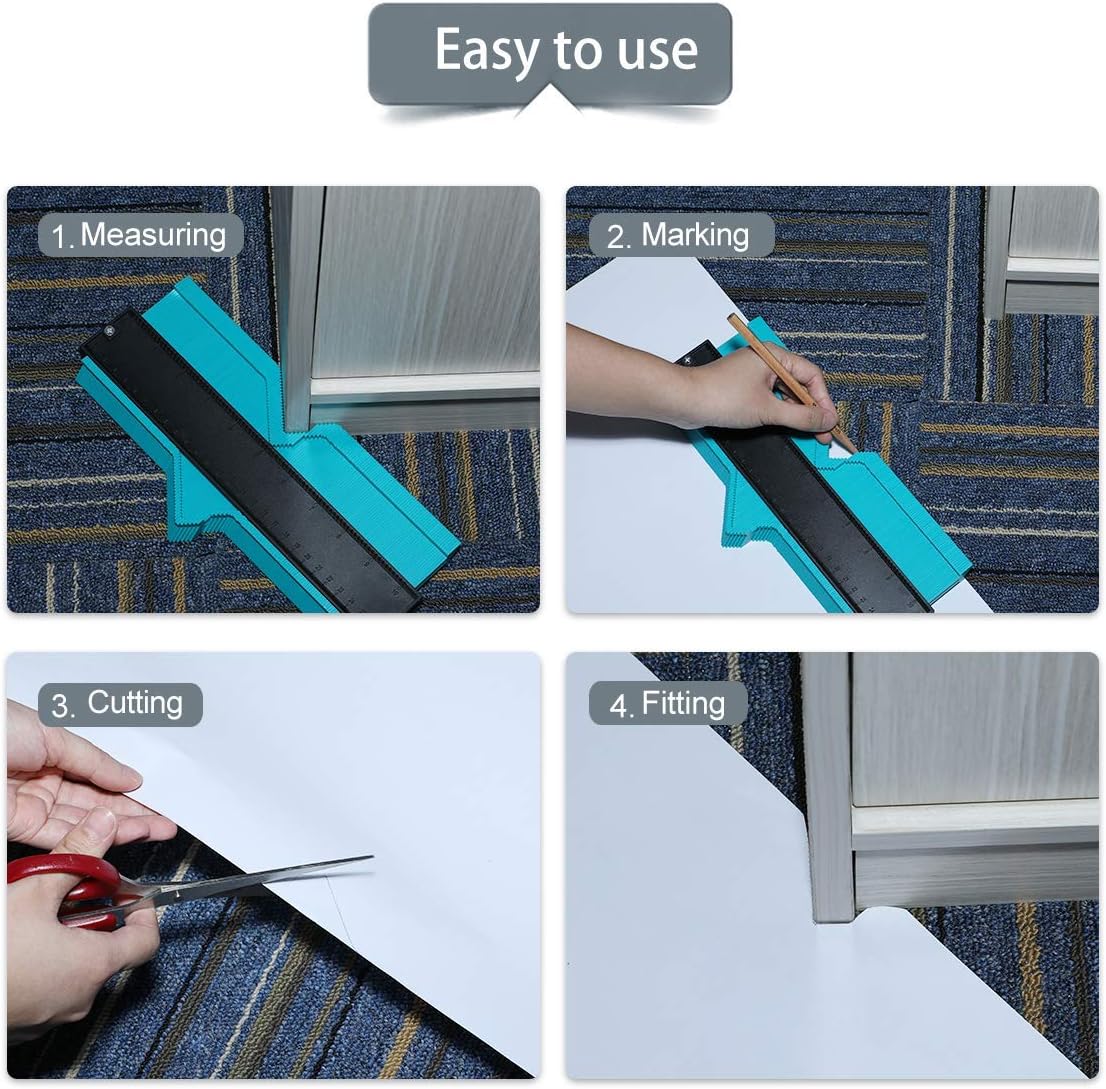 Easy to use

1. Measuring

2. Marking

3. Cutting

4. Fitting