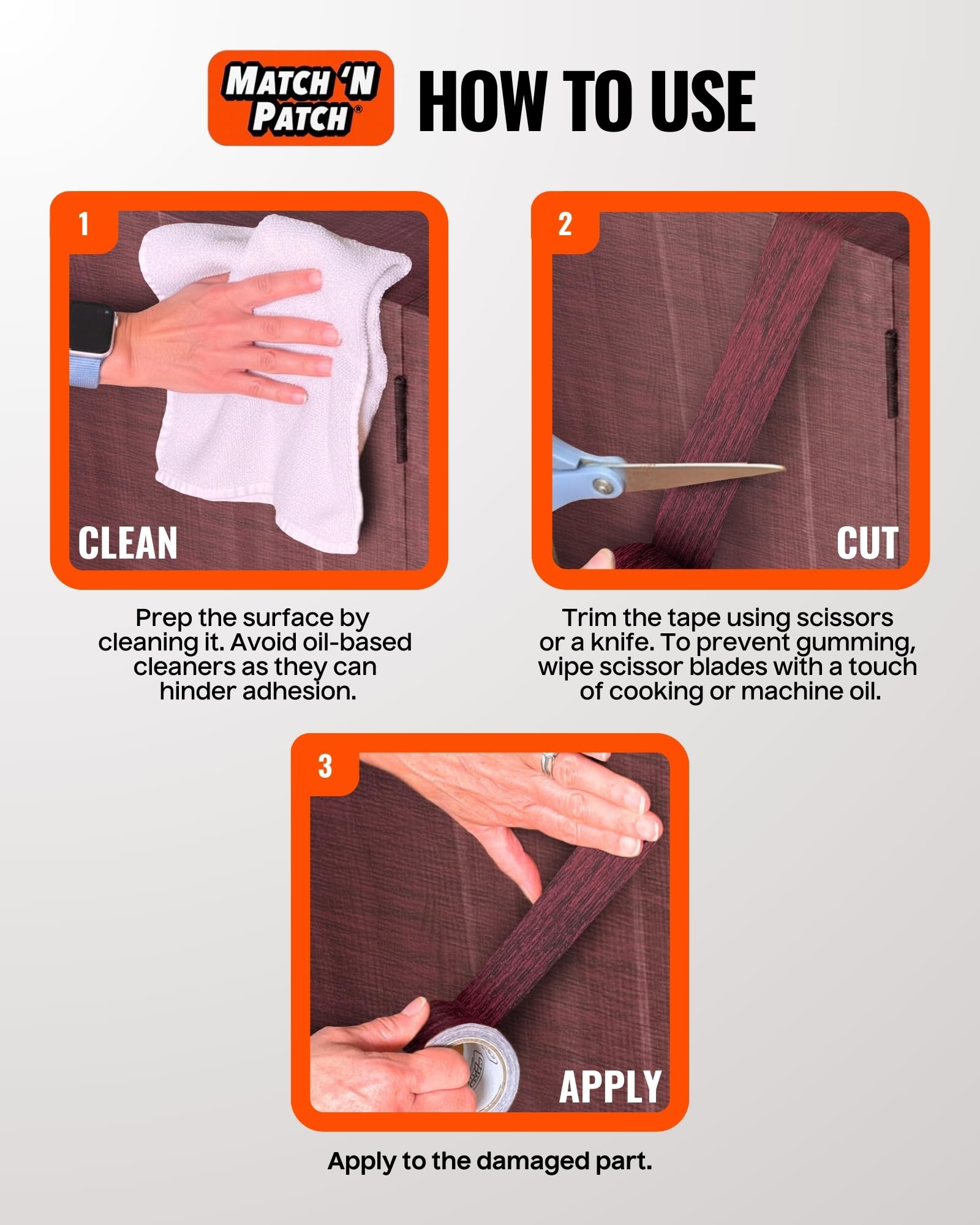 MATCH 'N PATCH®

HOW TO USE

1

CLEAN

Prep the surface by cleaning it. Avoid oil-based cleaners as they can hinder adhesion.

2

CUT

Trim the tape using scissors or a knife. To prevent gumming, wipe scissor blades with a touch of cooking or machine oil.

3

APPLY

Apply to the damaged part.