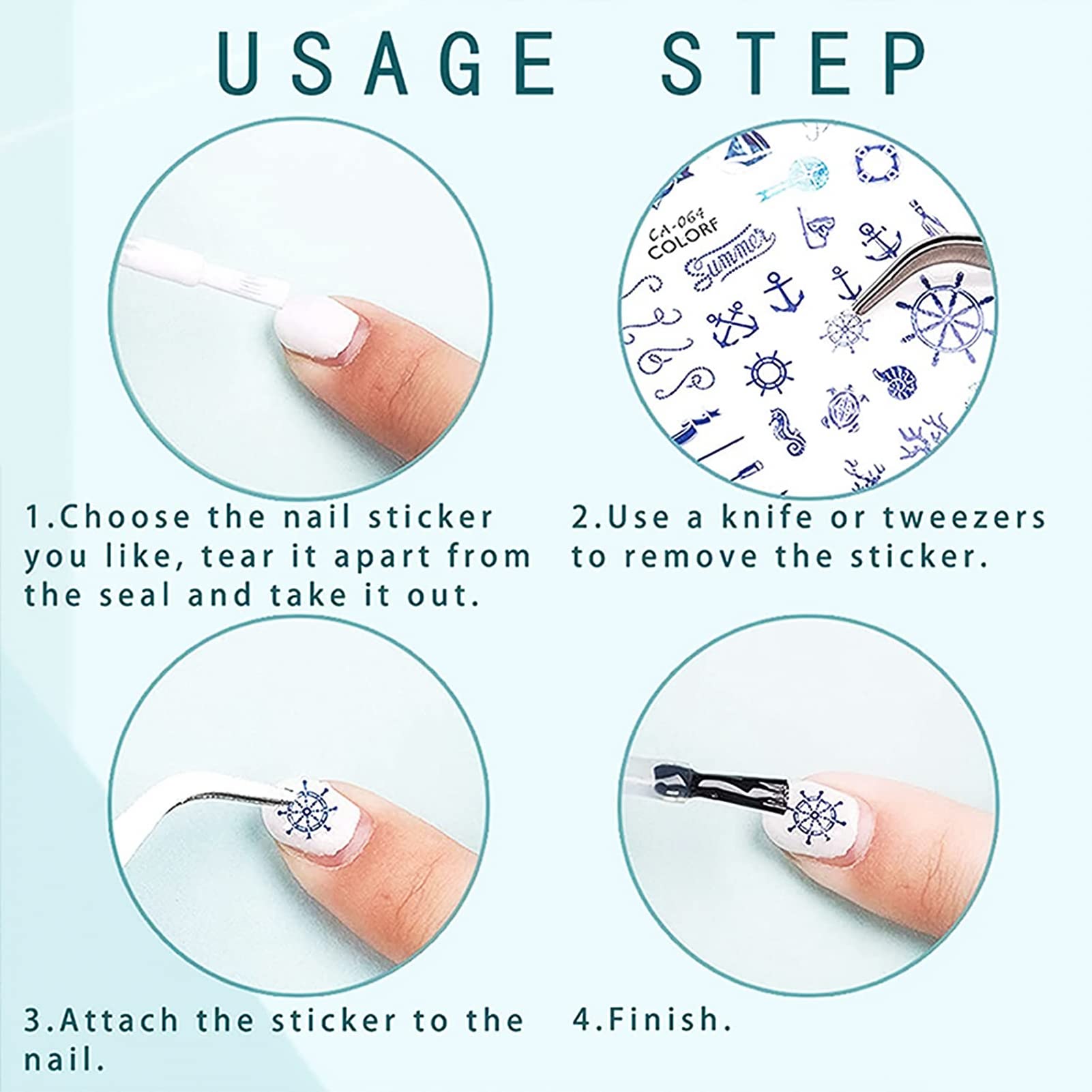 USAGE STEP

CA-064
COLORF
Summer

1.Choose the nail sticker you like, tear it apart from the seal and take it out.

2.Use a knife or tweezers to remove the sticker.

3.Attach the sticker to the nail.

4.Finish.