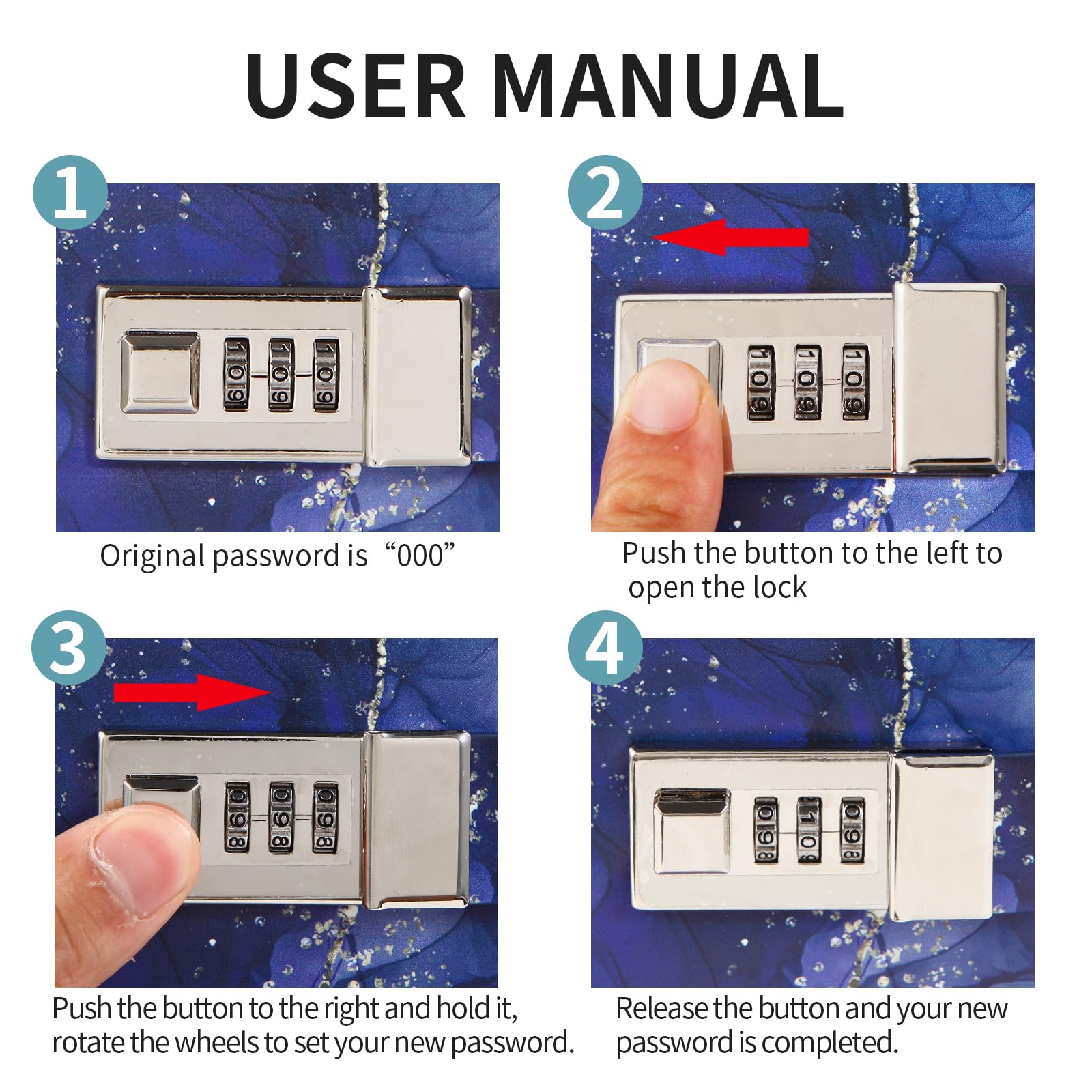 USER MANUAL

1

Original password is “000”

2

Push the button to the left to open the lock

3

Push the button to the right and hold it, rotate the wheels to set your new password.

4

Release the button and your new password is completed.