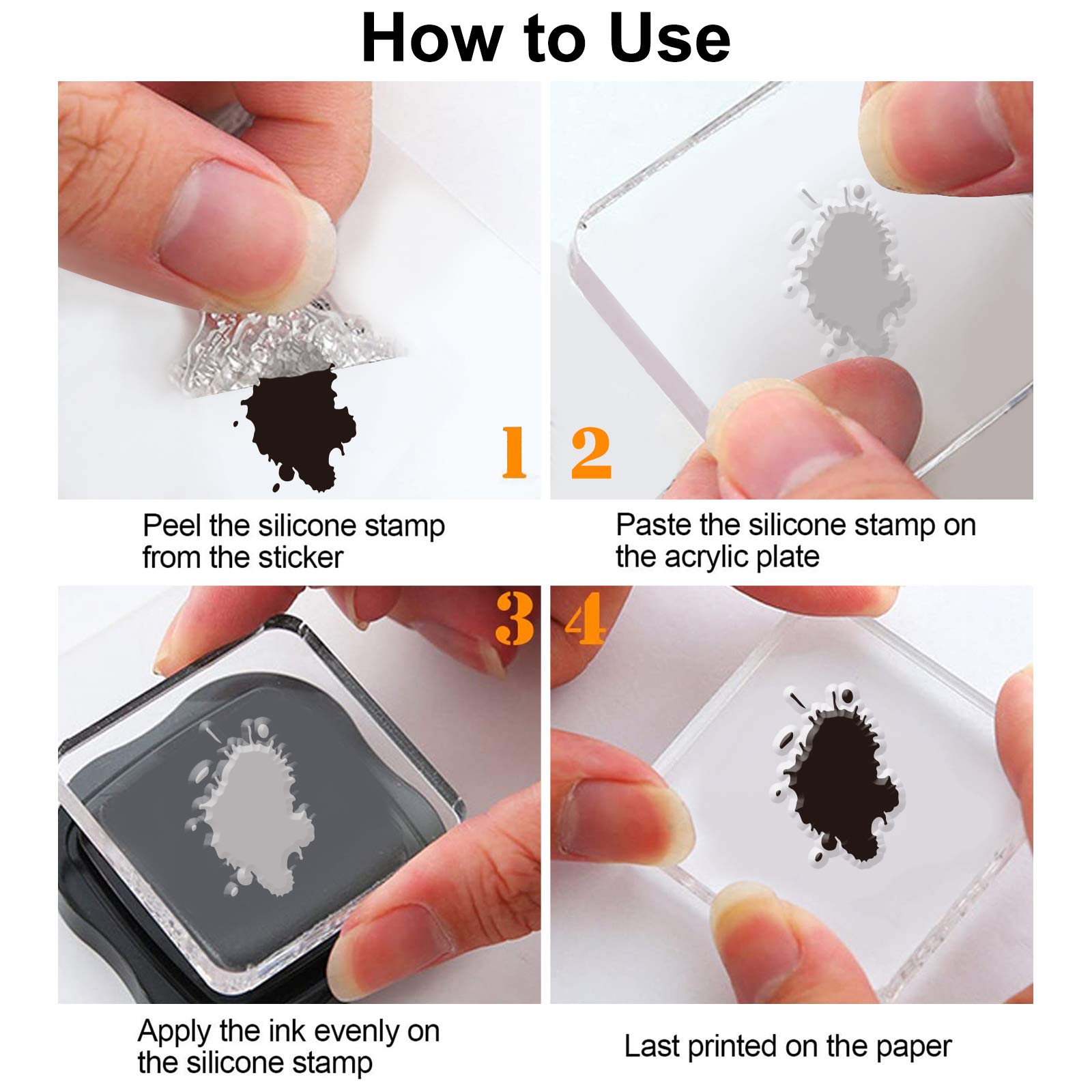 How to Use

1

Peel the silicone stamp from the sticker

2

Paste the silicone stamp on the acrylic plate

3

Apply the ink evenly on the silicone stamp

4

Last printed on the paper