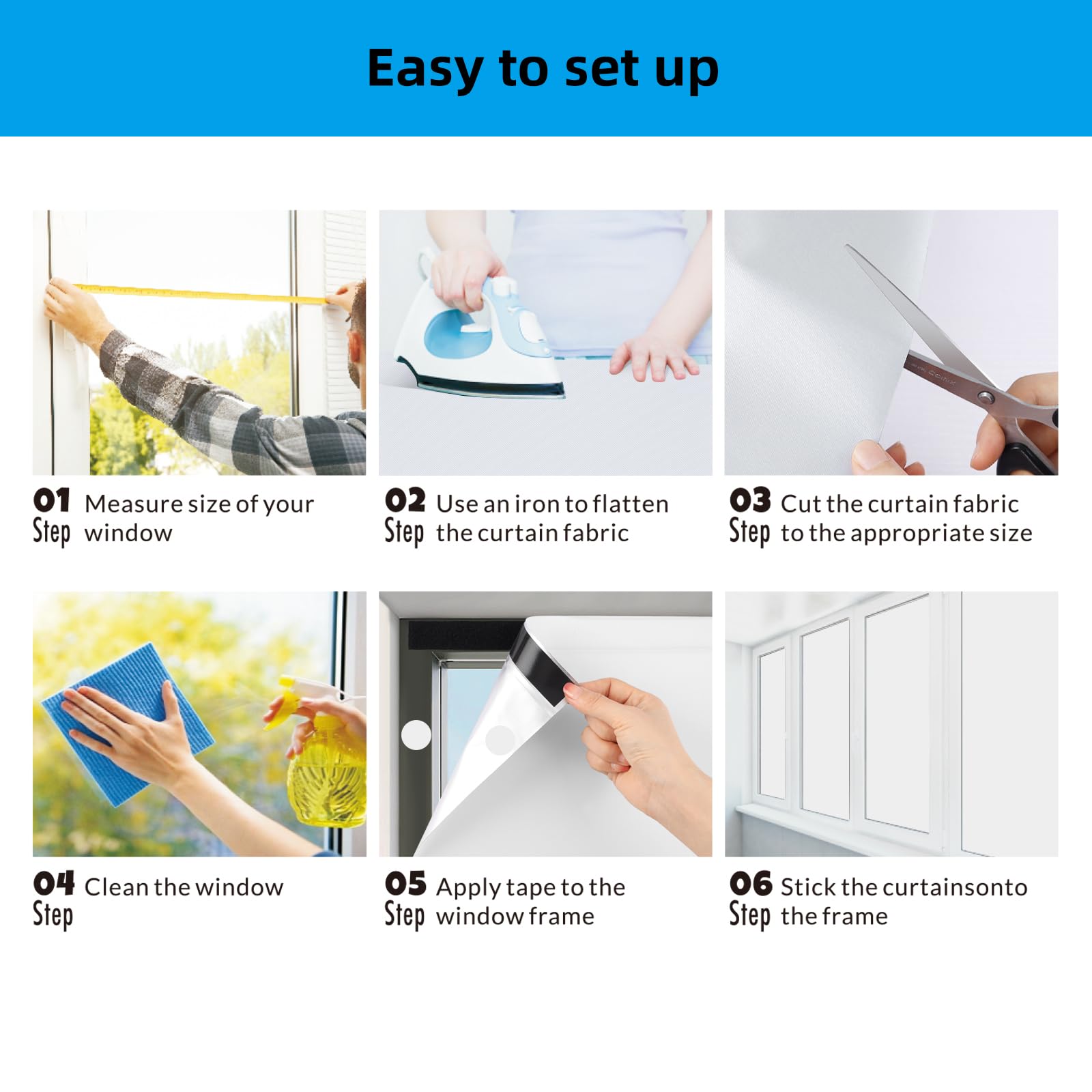 Easy to set up

01 Step Measure size of your window

02 Step Use an iron to flatten the curtain fabric

03 Step Cut the curtain fabric to the appropriate size

04 Step Clean the window

05 Step Apply tape to the window frame

06 Step Stick the curtainsonto the frame