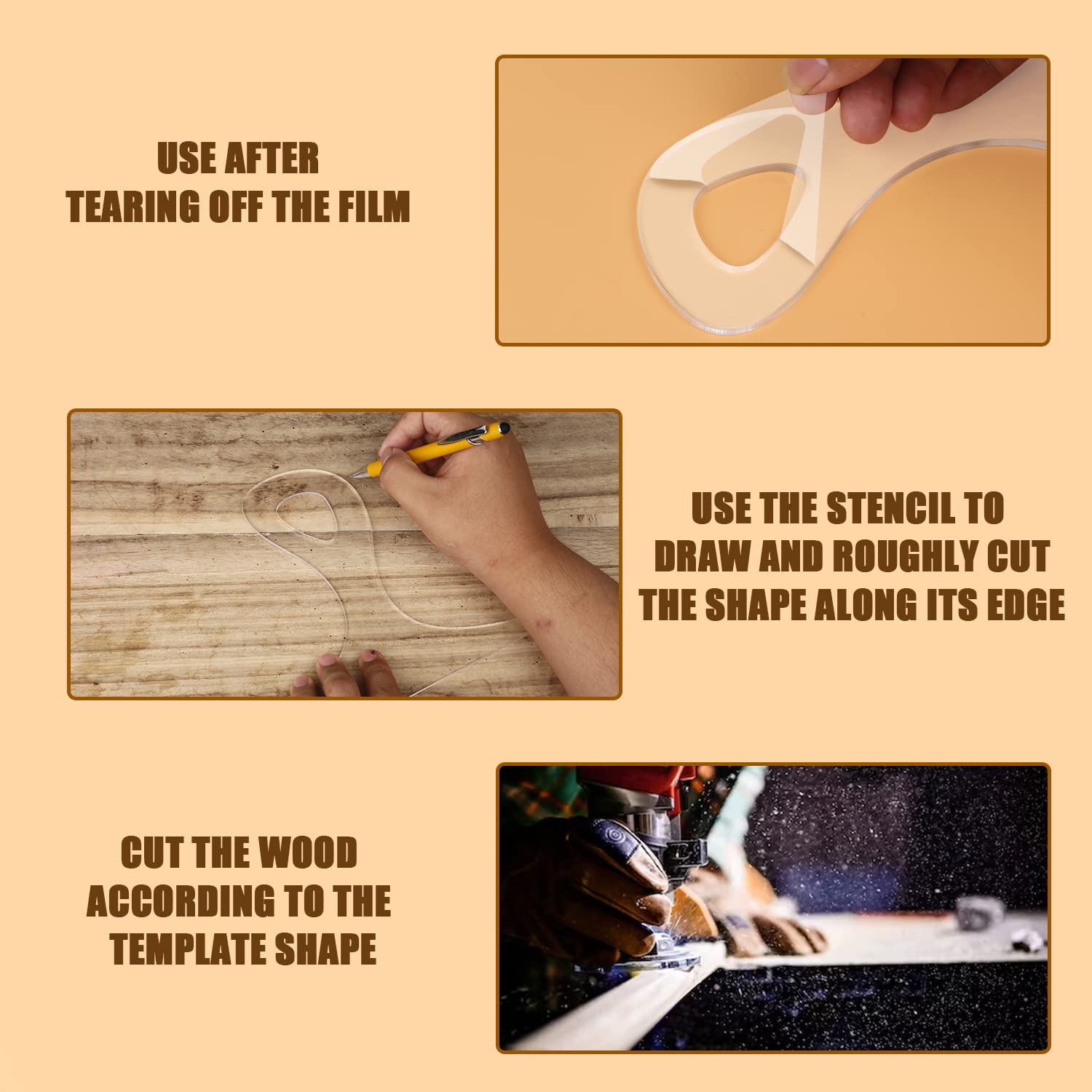 USE AFTER TEARING OFF THE FILM

USE THE STENCIL TO DRAW AND ROUGHLY CUT THE SHAPE ALONG ITS EDGE

CUT THE WOOD ACCORDING TO THE TEMPLATE SHAPE