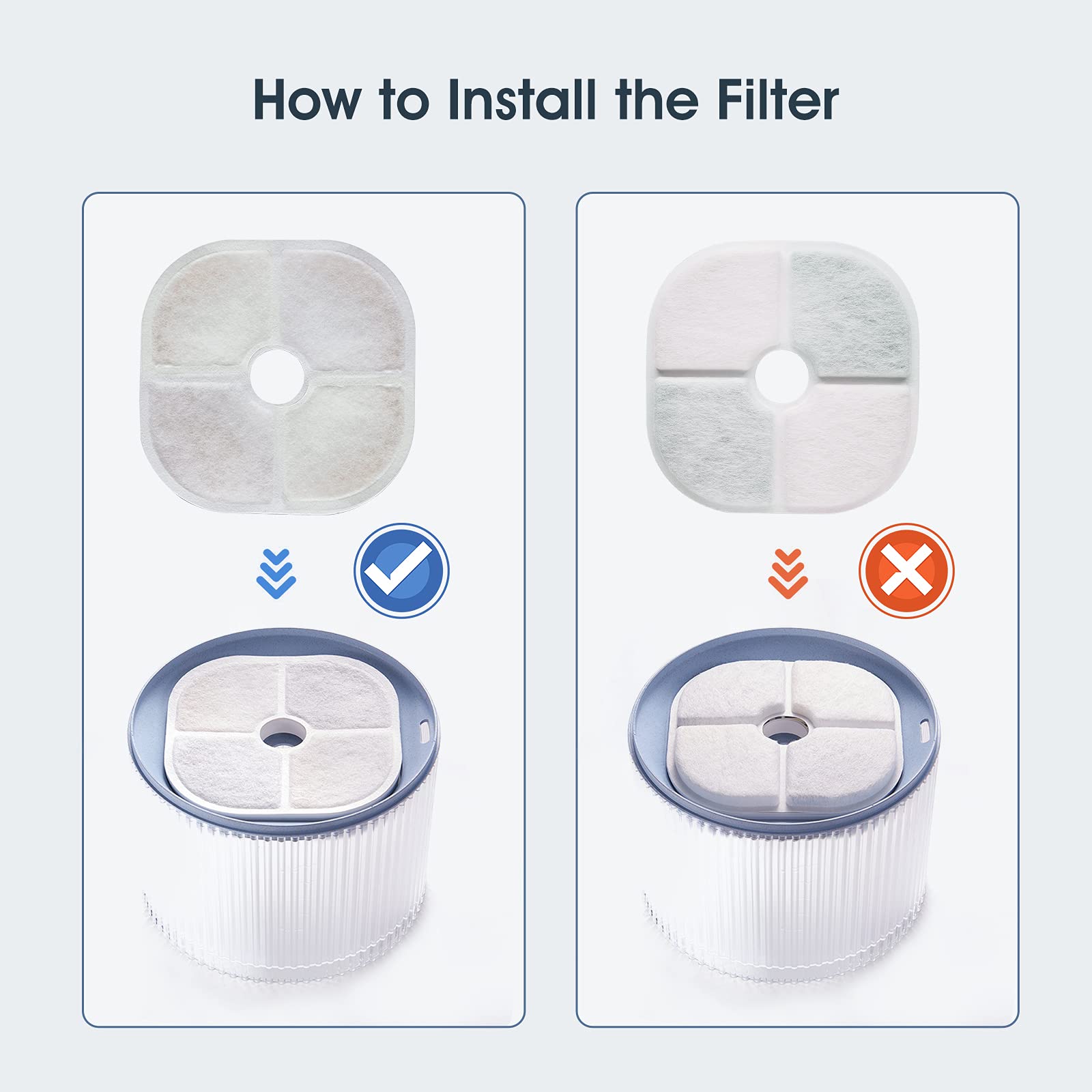 How to Install the Filter