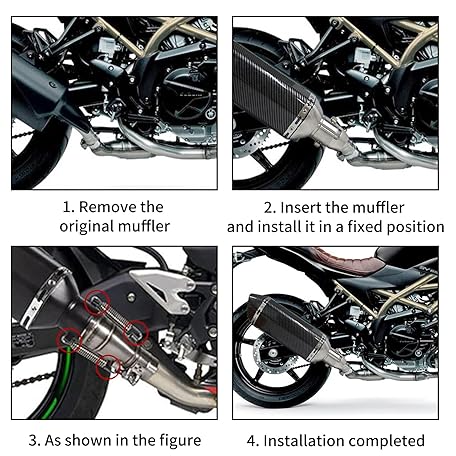 1. Remove the original muffler

2. Insert the muffler and install it in a fixed position

3. As shown in the figure

4. Installation completed