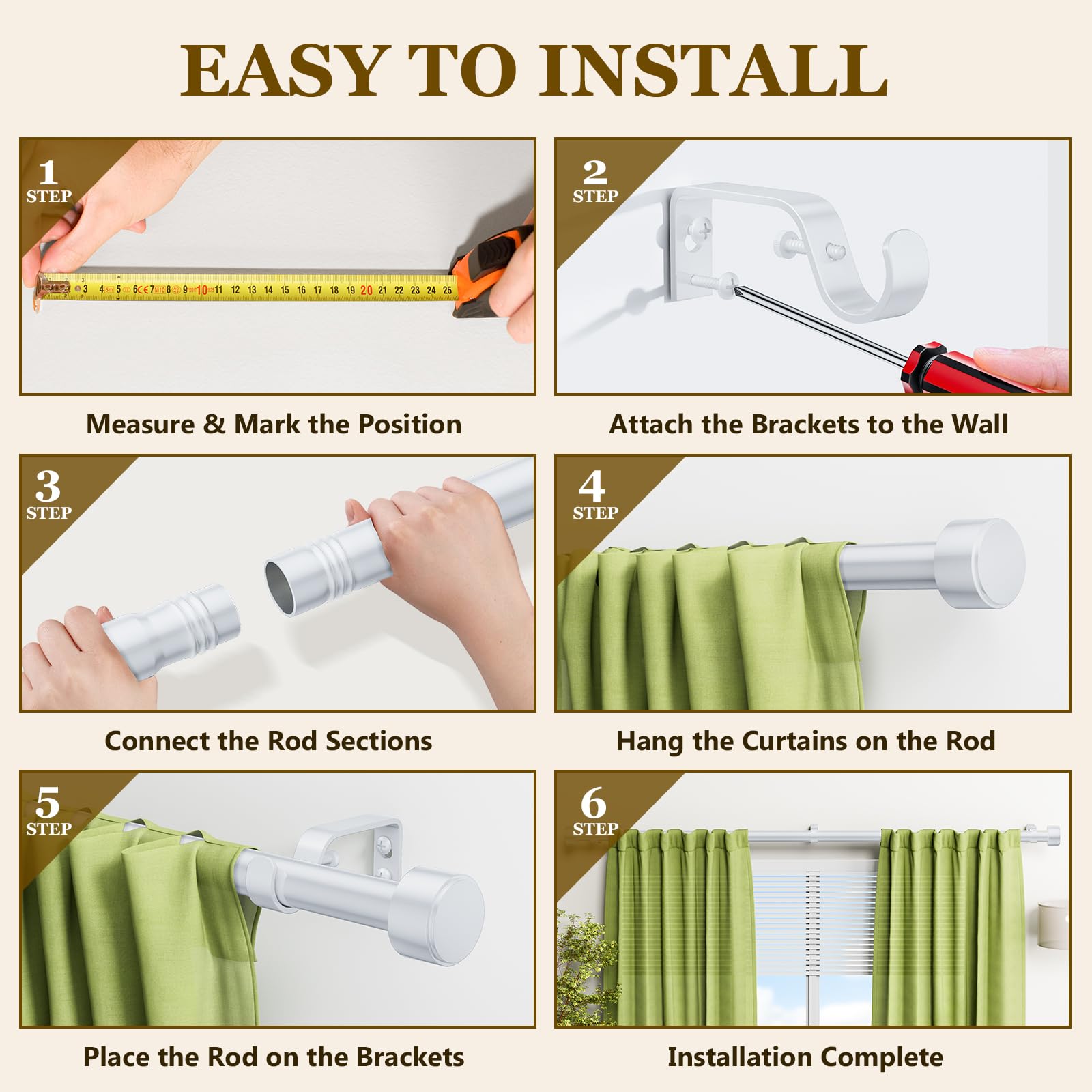 EASY TO INSTALL

1
STEP

3 4 5 6 7 8 9 10 11 12 13 14 15 16 17 18 19 20 21 22 23 24 25

Measure & Mark the Position

2
STEP

Attach the Brackets to the Wall

3
STEP

Connect the Rod Sections

4
STEP

Hang the Curtains on the Rod

5
STEP

Place the Rod on the Brackets

6
STEP

Installation Complete