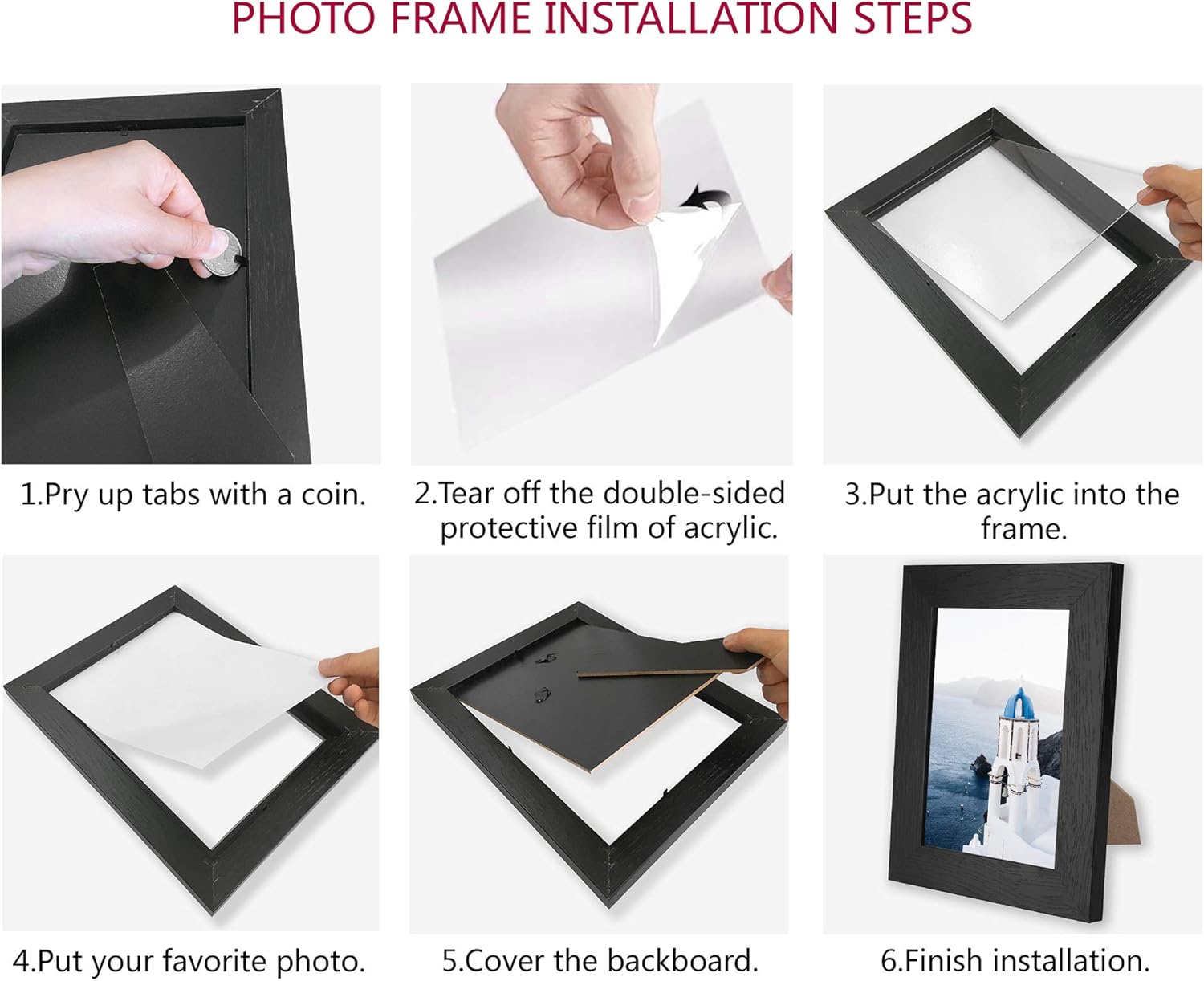 PHOTO FRAME INSTALLATION STEPS

1.Pry up tabs with a coin.

2.Tear off the double-sided protective film of acrylic.

3.Put the acrylic into the frame.

4.Put your favorite photo.

5.Cover the backboard.

6.Finish installation.