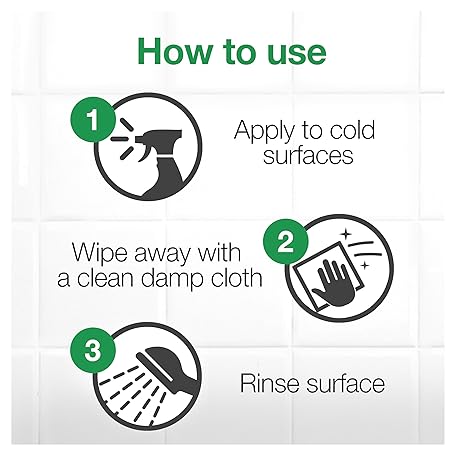 How to use

1

Apply to cold surfaces

Wipe away with a clean damp cloth

2

3

Rinse surface