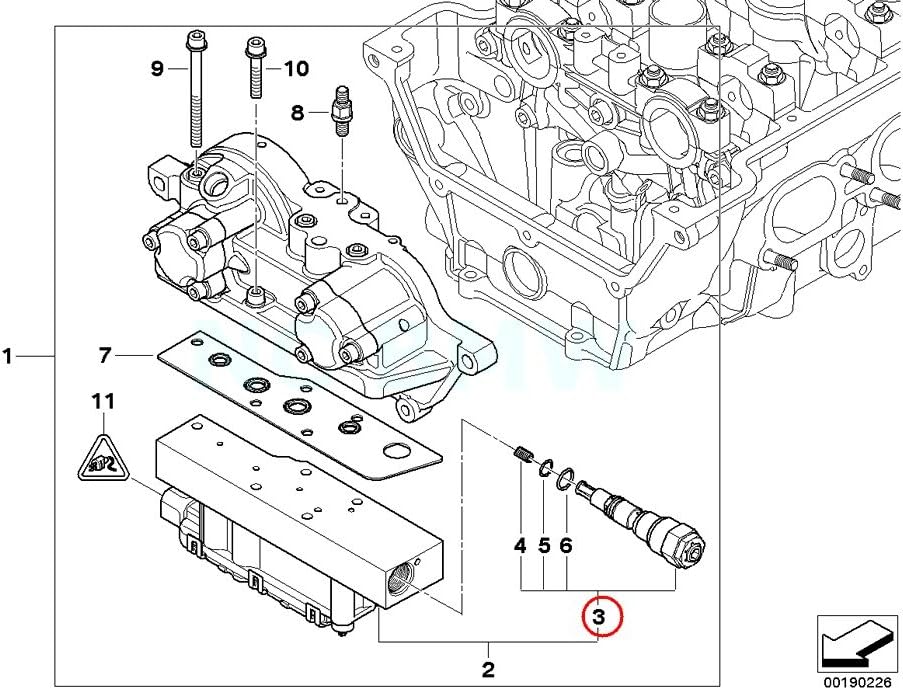 9
10
8
1
7
11
4
5
6
3
2
00190226