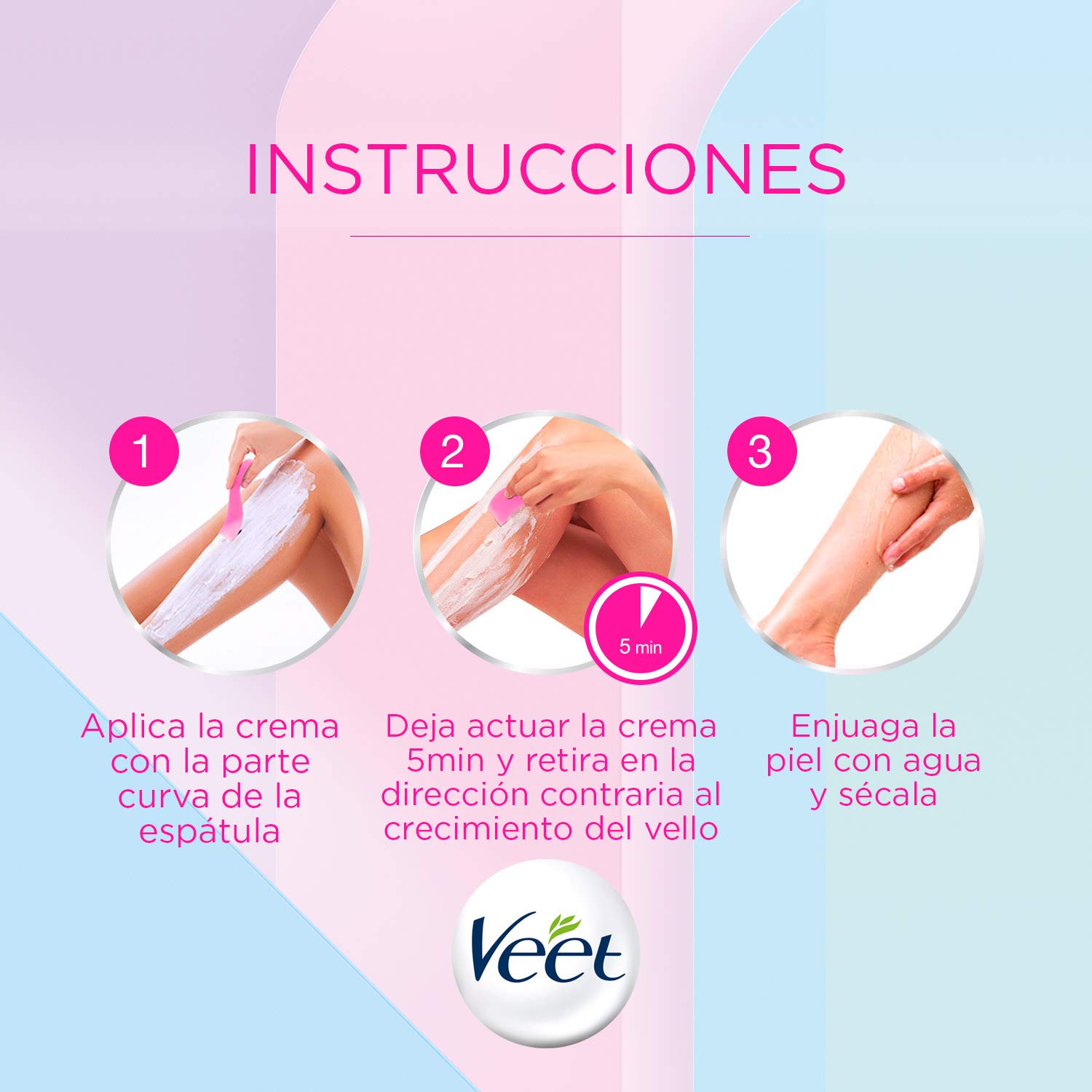 INSTRUCCIONES

1

Aplica la crema con la parte curva de la espátula

2

5 min

Deja actuar la crema 5min y retira en la dirección contraria al crecimiento del vello

3

Enjuaga la piel con agua y sécala

Veet