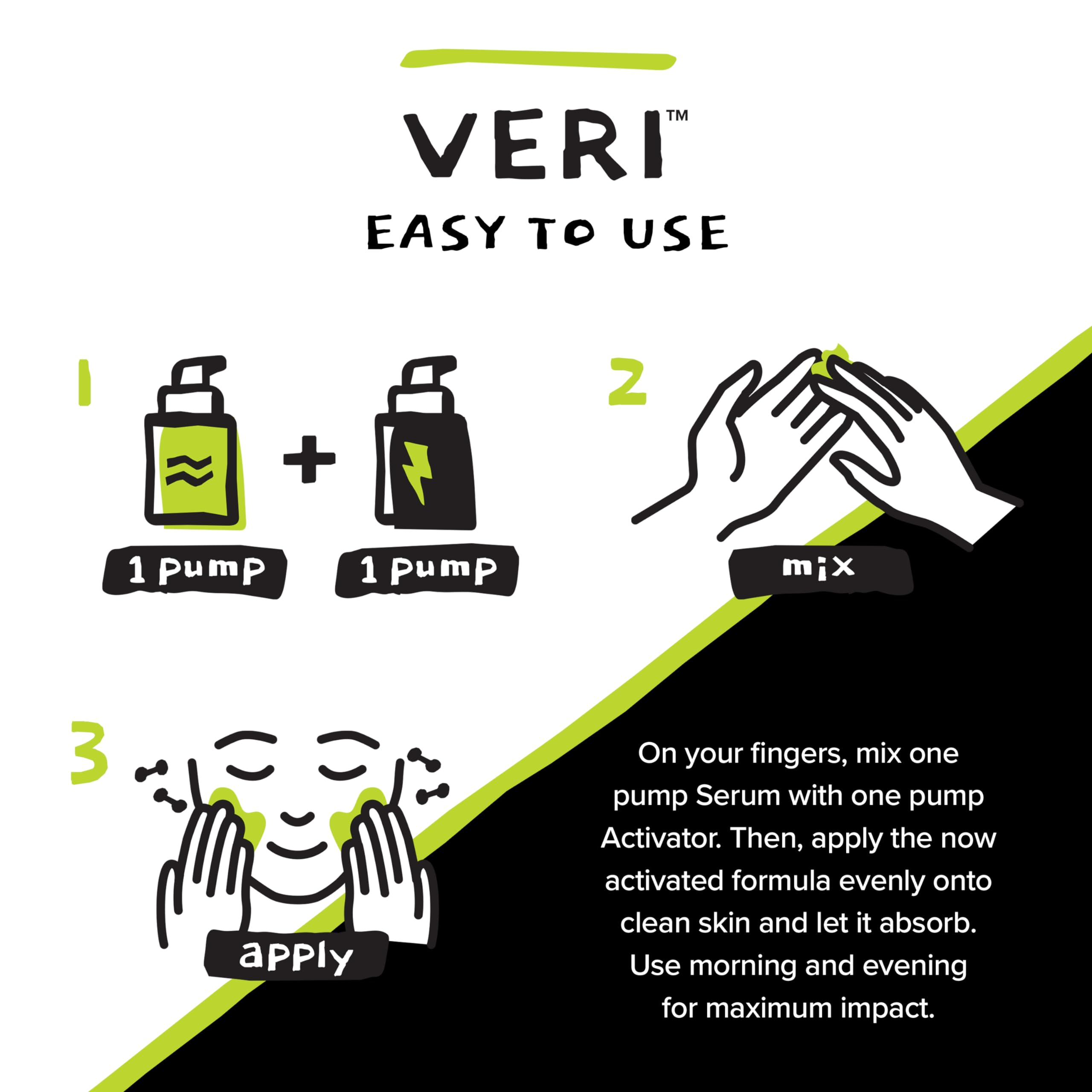 VERI™
EASY TO USE

1

1 pump

+

1 pump

2

mix

3

apply

On your fingers, mix one pump Serum with one pump Activator. Then, apply the now activated formula evenly onto clean skin and let it absorb. Use morning and evening for maximum impact.