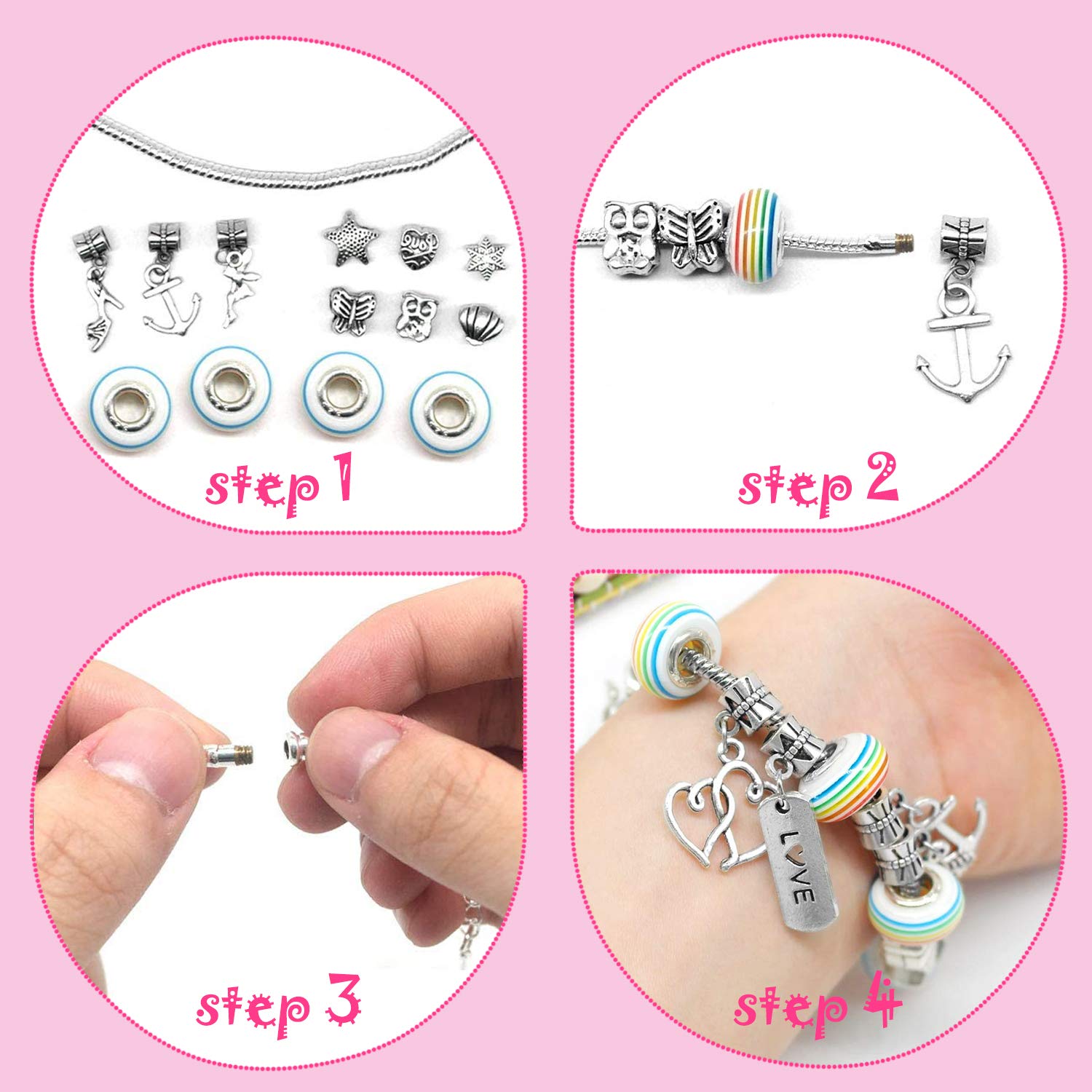 step 1

step 2

step 3

LOVE

step 4