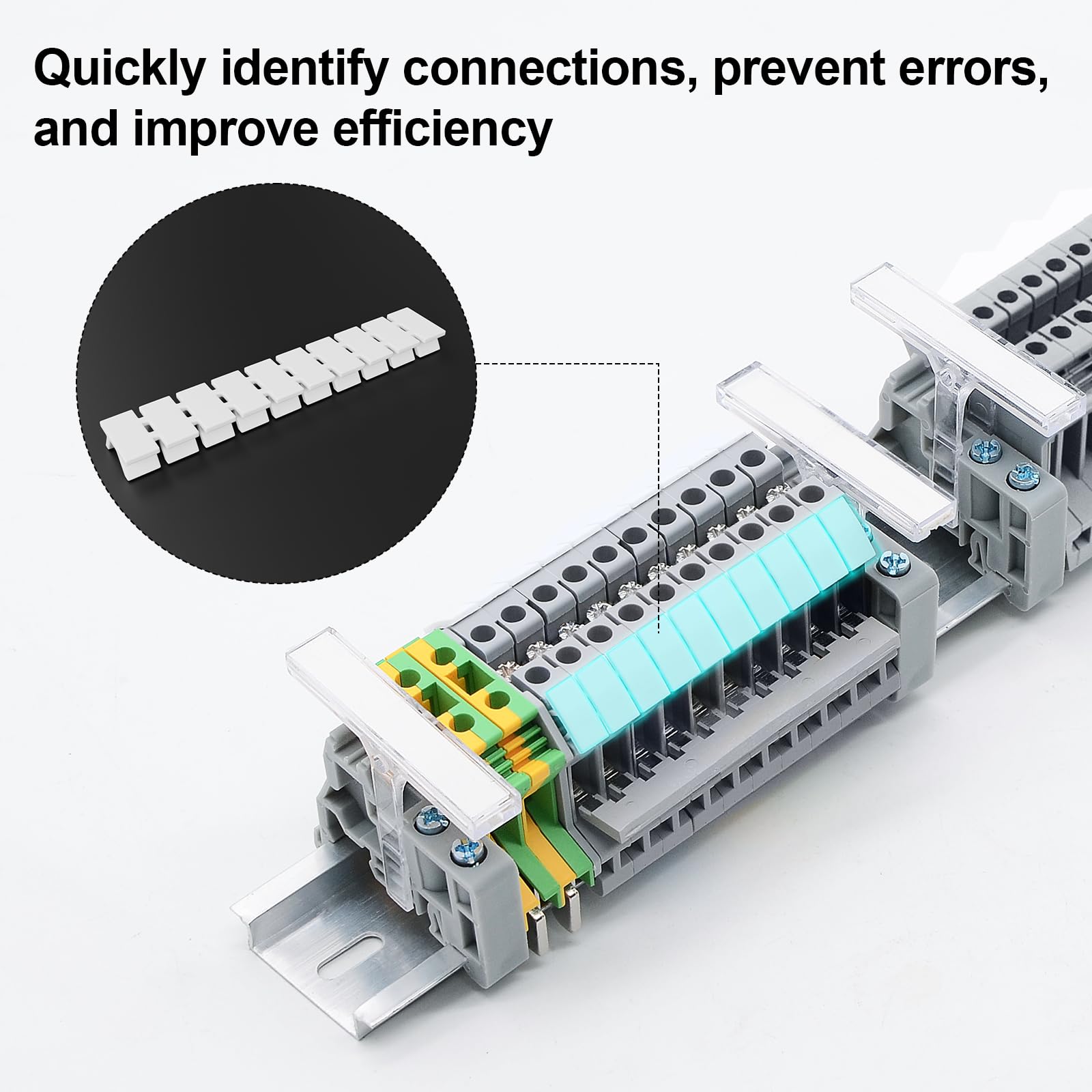 Quickly identify connections, prevent errors, and improve efficiency