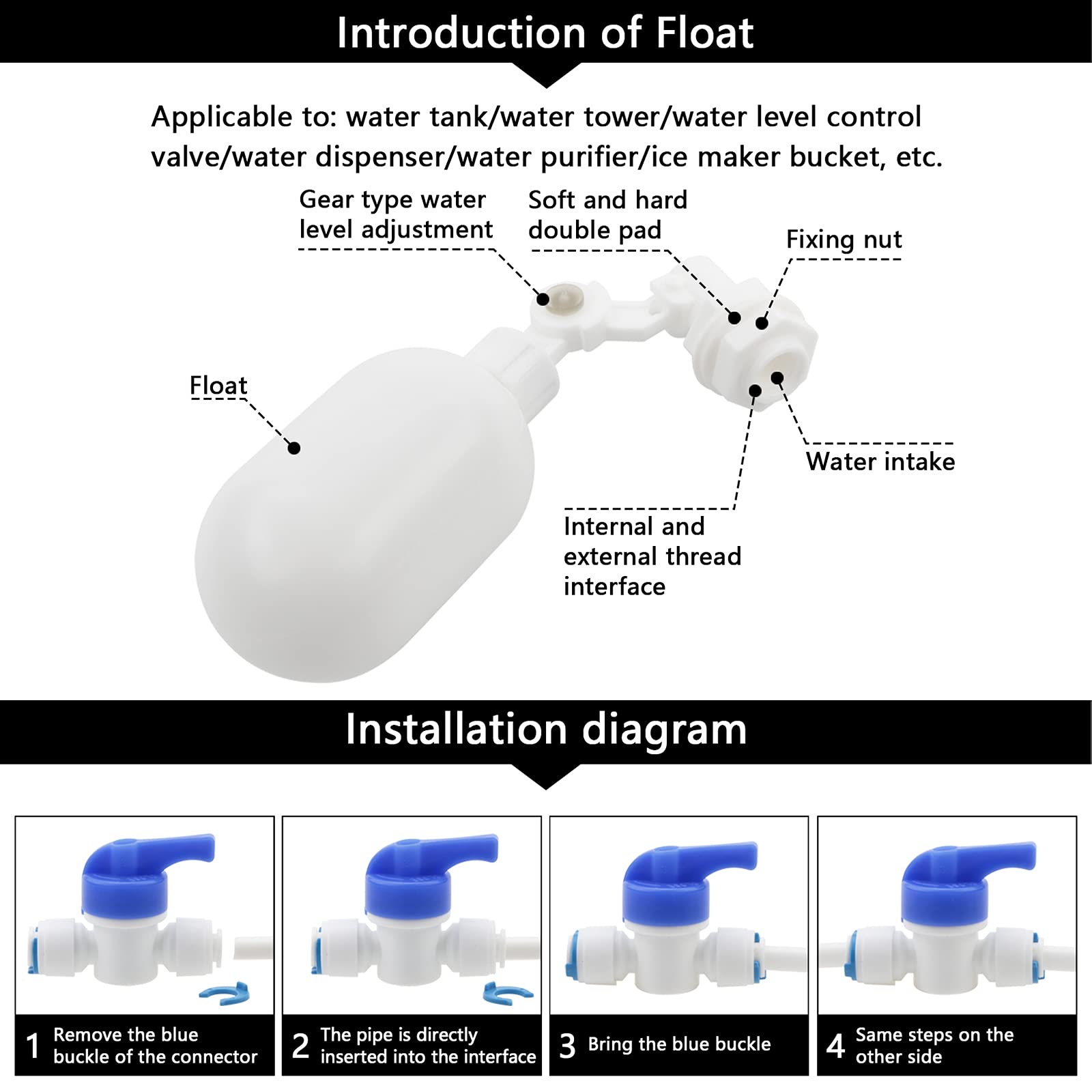 Introduction of Float

Applicable to: water tank/water tower/water level control valve/water dispenser/water purifier/ice maker bucket, etc.

Gear type water level adjustment

Soft and hard double pad

Fixing nut

Float

Water intake

Internal and external thread interface

Installation diagram

1 Remove the blue buckle of the connector

2 The pipe is directly inserted into the interface

3 Bring the blue buckle

4 Same steps on the other side