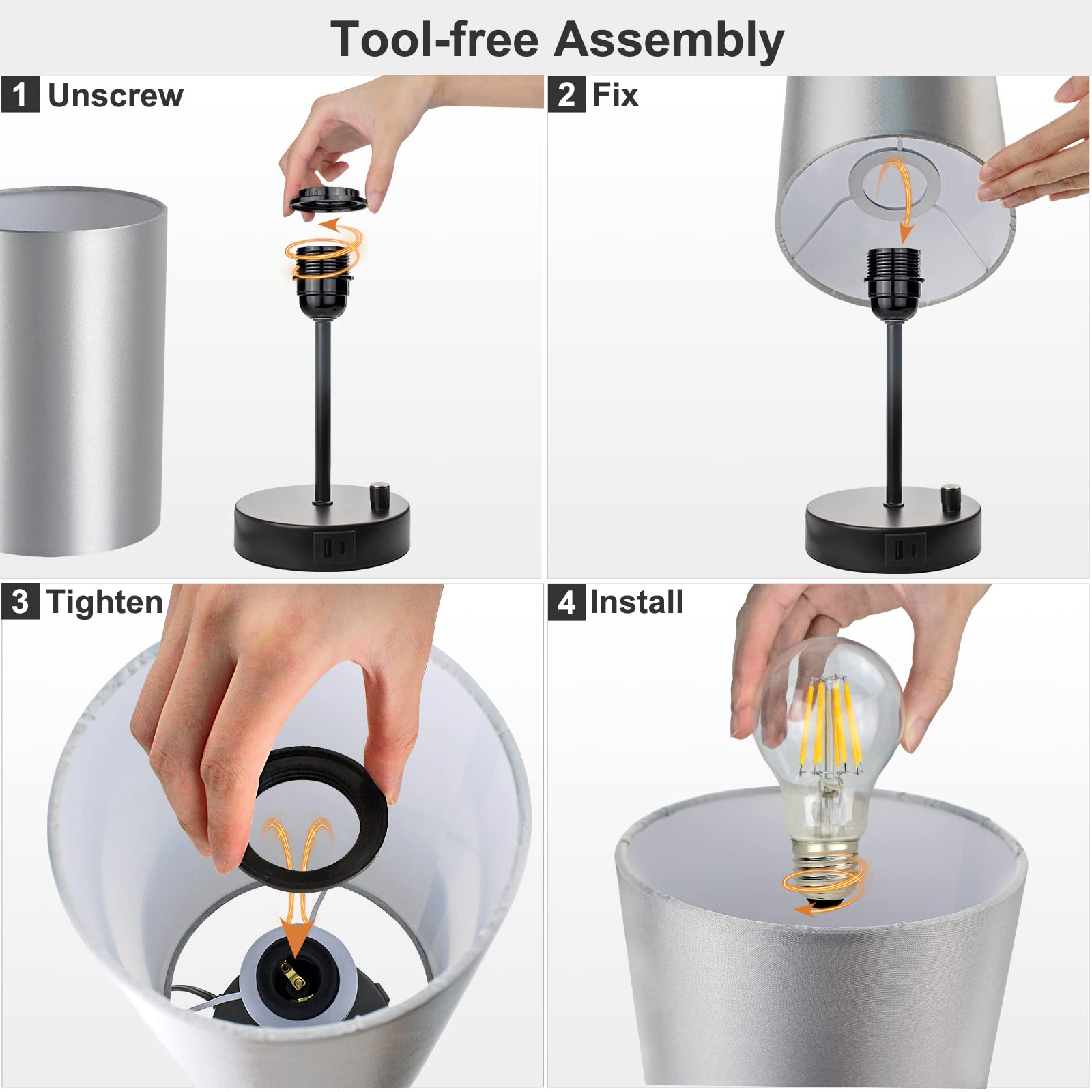 Tool-free Assembly

1 Unscrew

2 Fix

3 Tighten

4 Install