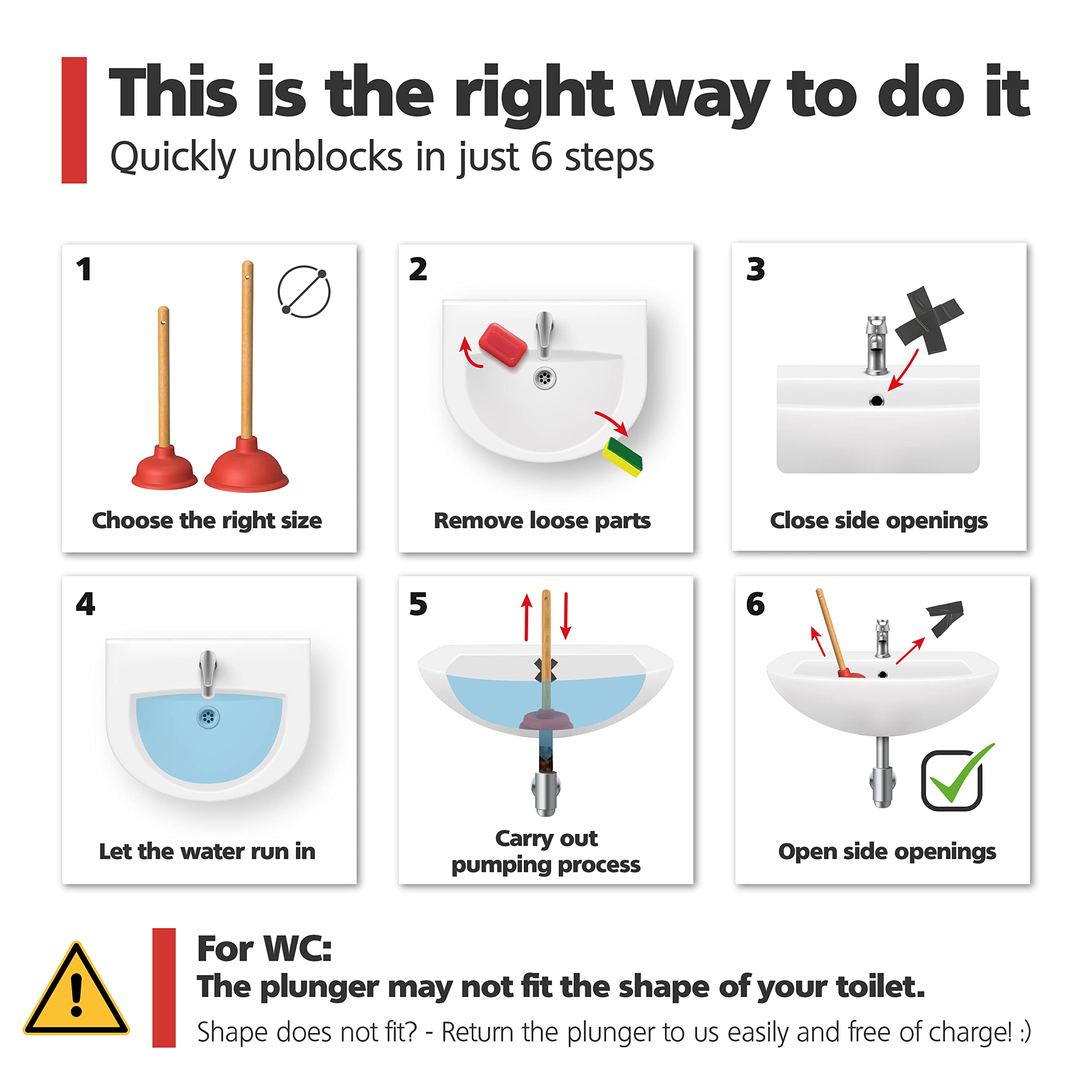 This is the right way to do it
Quickly unblocks in just 6 steps

1
Choose the right size

2
Remove loose parts

3
Close side openings

4
Let the water run in

5
Carry out pumping process

6
Open side openings

For WC:
The plunger may not fit the shape of your toilet.
Shape does not fit? - Return the plunger to us easily and free of charge! :)