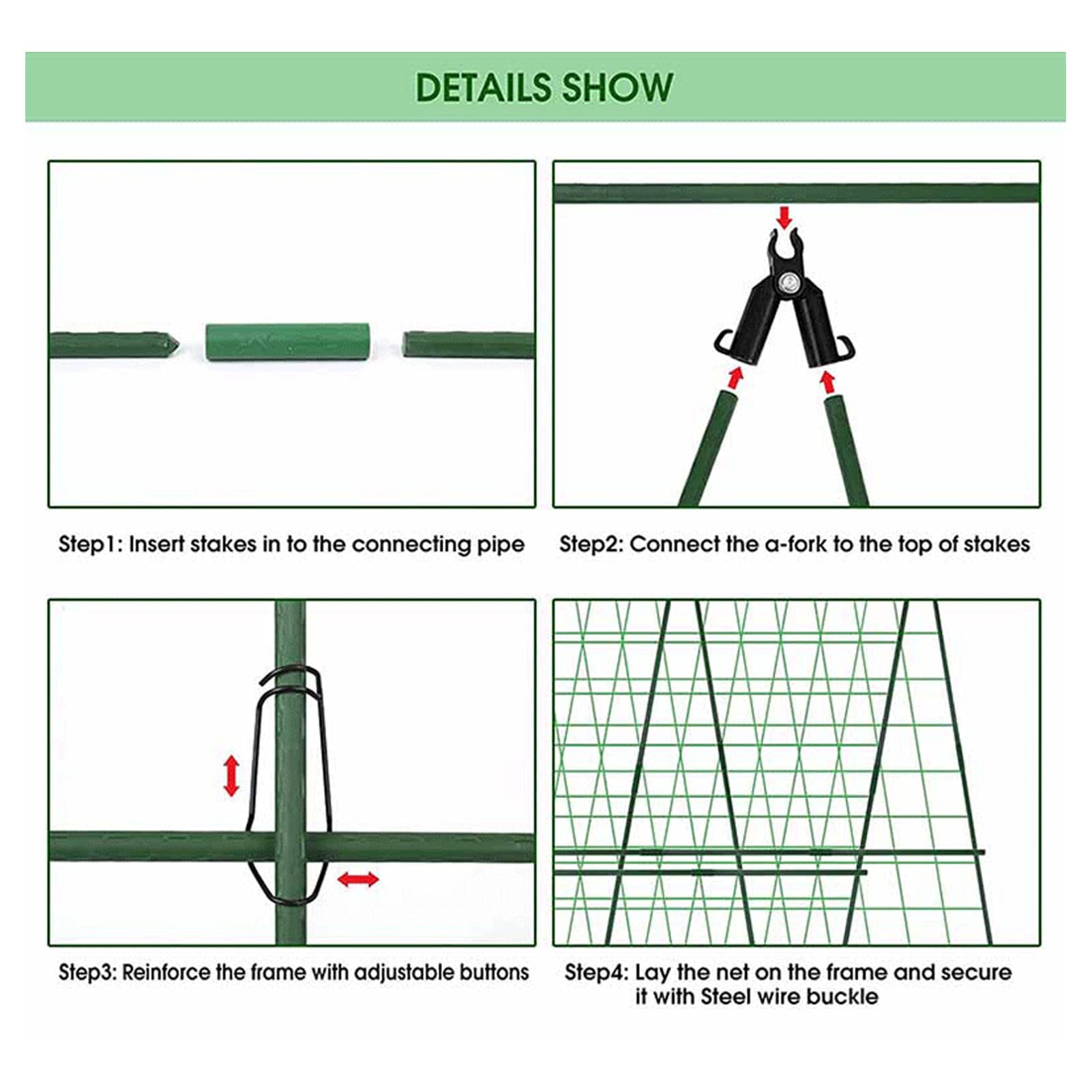 DETAILS SHOW

Step1: Insert stakes in to the connecting pipe

Step2: Connect the a-fork to the top of stakes

Step3: Reinforce the frame with adjustable buttons

Step4: Lay the net on the frame and secure it with Steel wire buckle