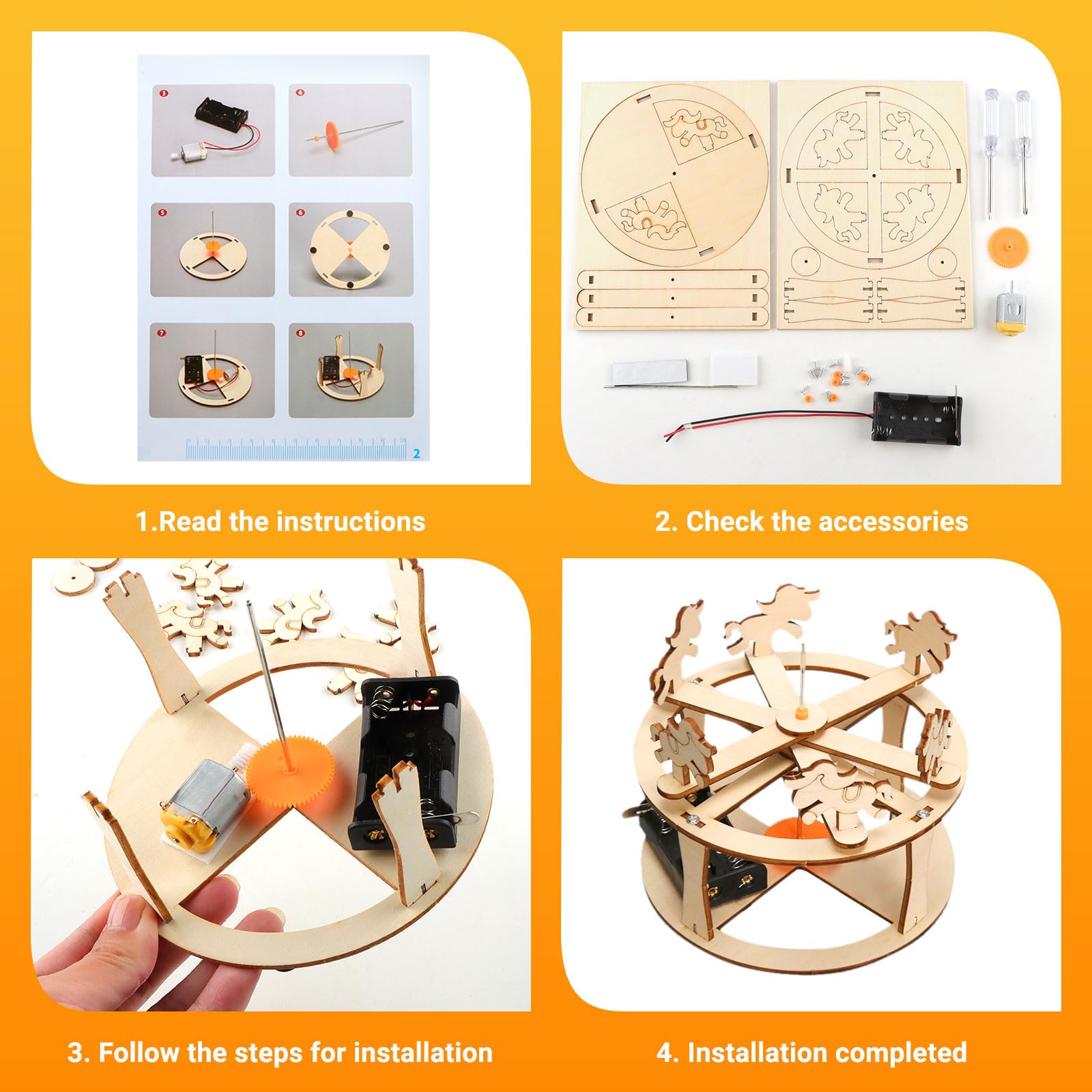 3
4
5
6
7
8
2

1.Read the instructions

2. Check the accessories

3. Follow the steps for installation

4. Installation completed