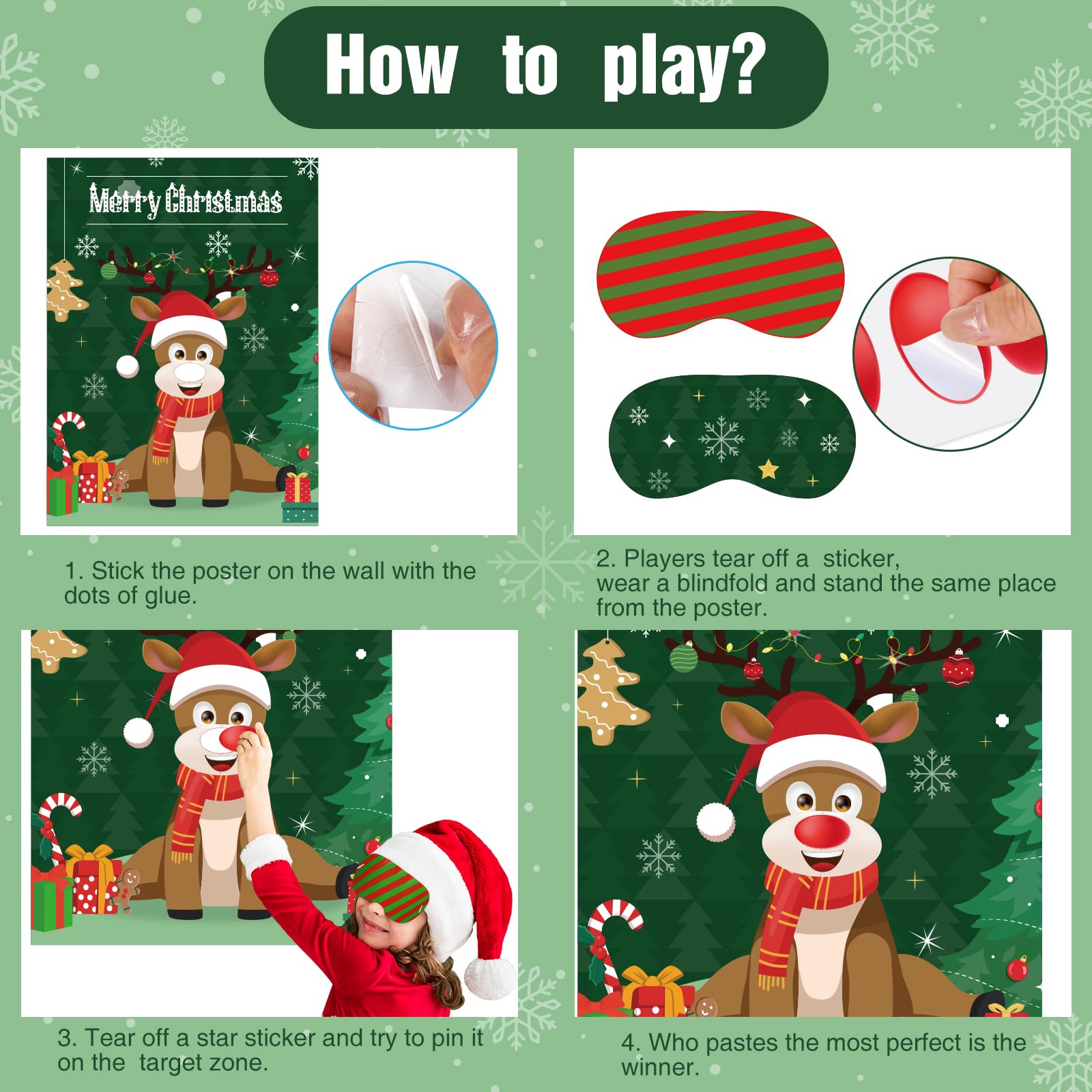 How to play?

Merry Christmas

1. Stick the poster on the wall with the dots of glue.

2. Players tear off a sticker, wear a blindfold and stand the same place from the poster.

3. Tear off a star sticker and try to pin it on the target zone.

4. Who pastes the most perfect is the winner.