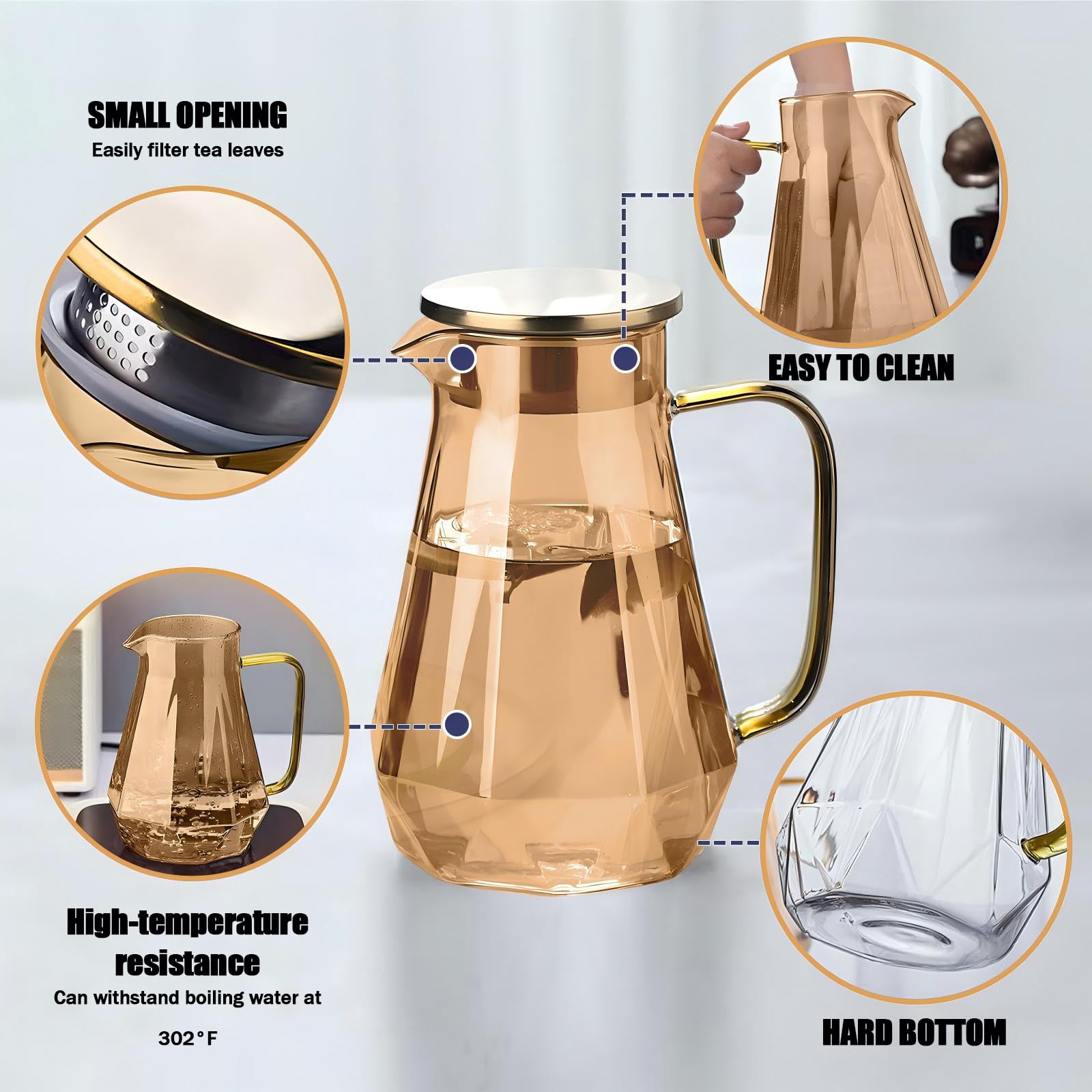 SMALL OPENING
Easily filter tea leaves

EASY TO CLEAN

High-temperature resistance
Can withstand boiling water at

302°F

HARD BOTTOM