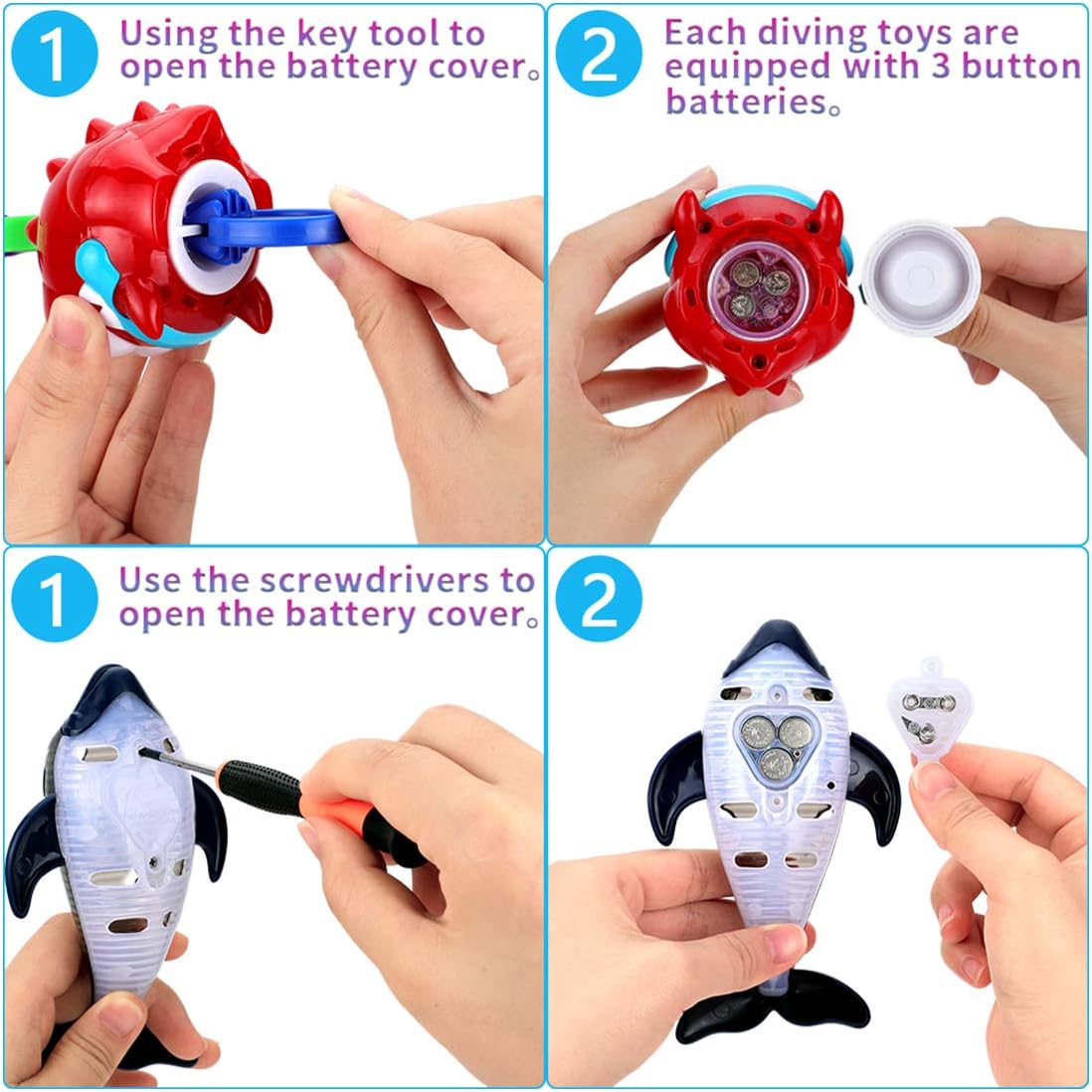 1 Using the key tool to open the battery cover。

2 Each diving toys are equipped with 3 button batteries。

1 Use the screwdrivers to open the battery cover。

2