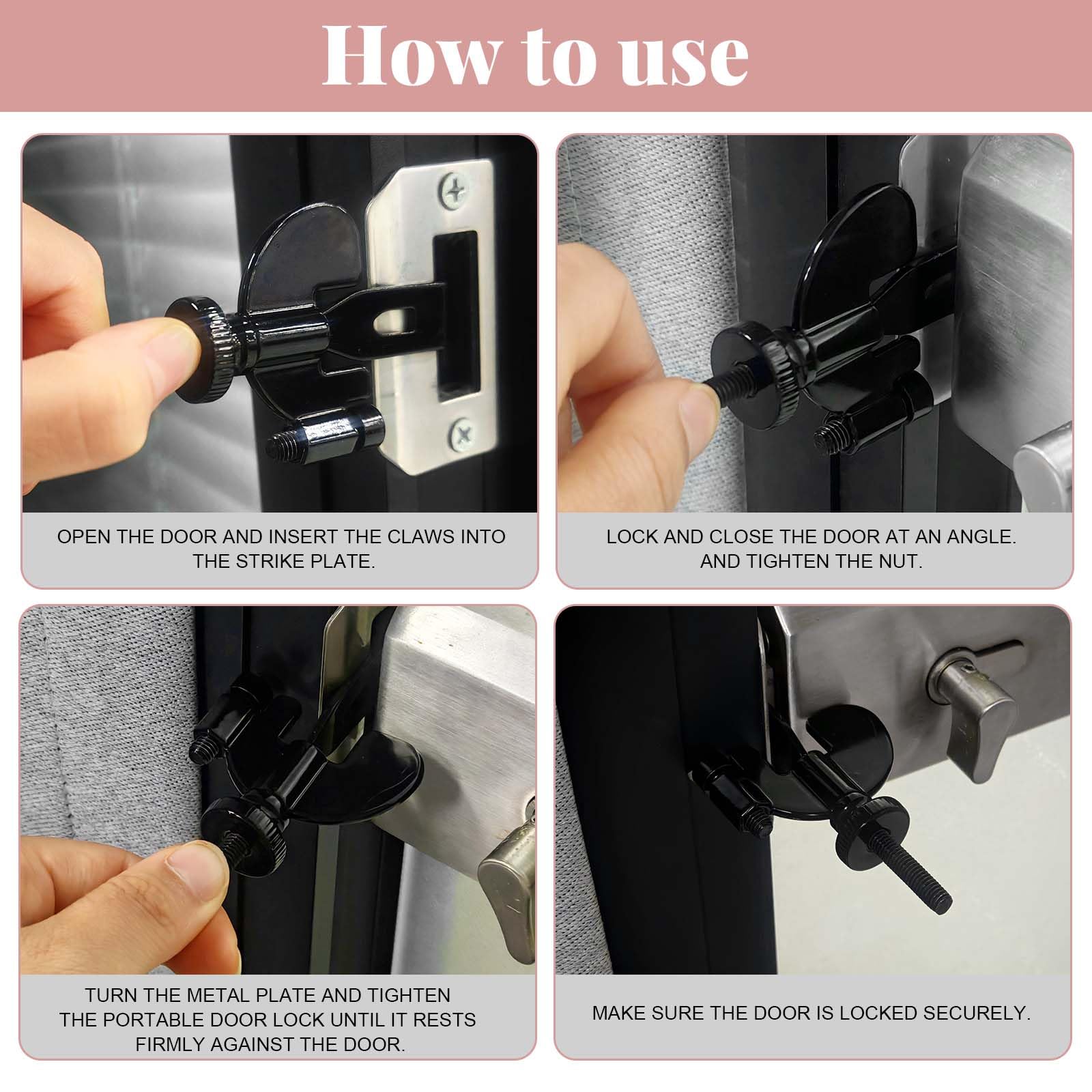 How to use

OPEN THE DOOR AND INSERT THE CLAWS INTO THE STRIKE PLATE.

LOCK AND CLOSE THE DOOR AT AN ANGLE. AND TIGHTEN THE NUT.

TURN THE METAL PLATE AND TIGHTEN THE PORTABLE DOOR LOCK UNTIL IT RESTS FIRMLY AGAINST THE DOOR.

MAKE SURE THE DOOR IS LOCKED SECURELY.