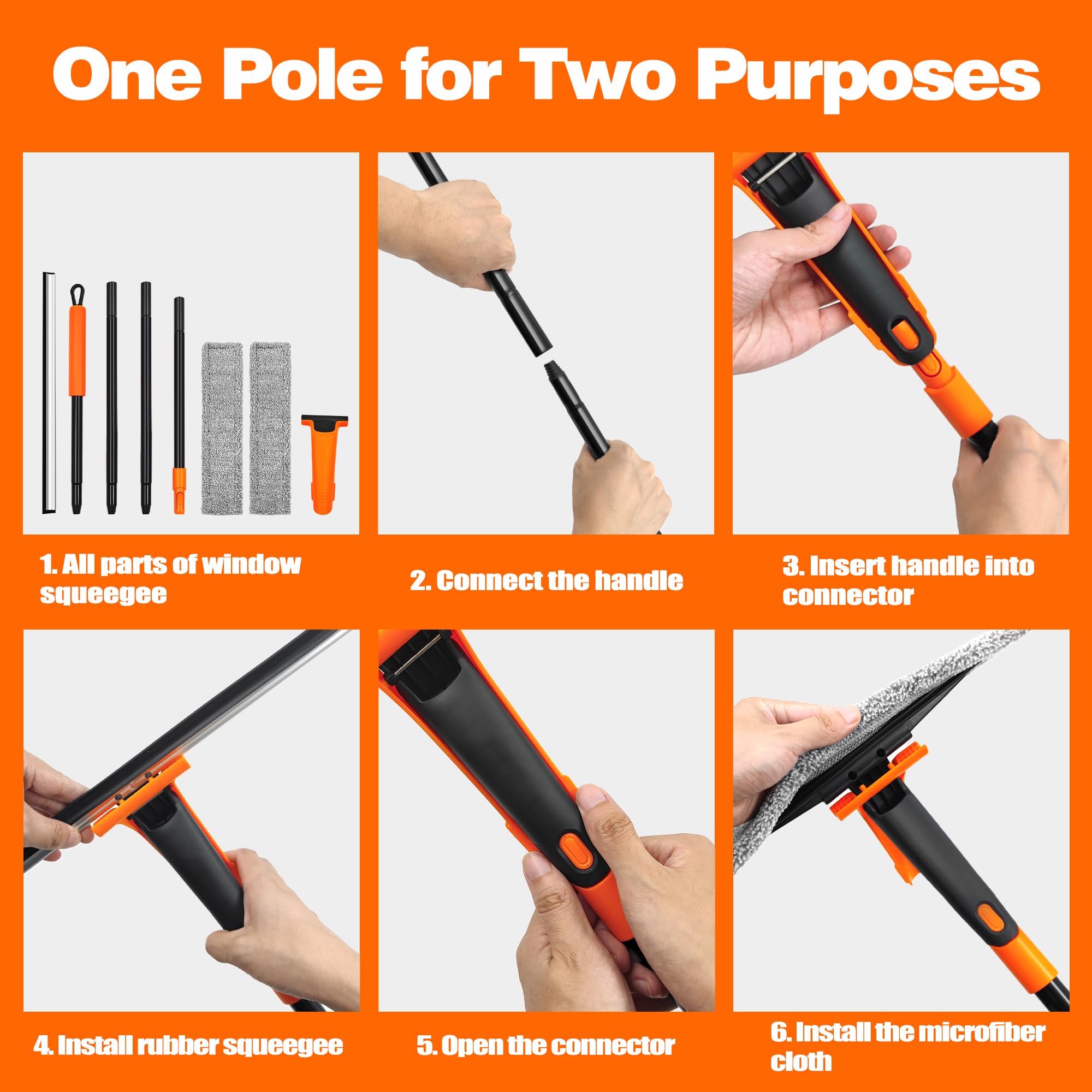 One Pole for Two Purposes

1. All parts of window squeegee

2. Connect the handle

3. Insert handle into connector

4. Install rubber squeegee

5. Open the connector

6. Install the microfiber cloth