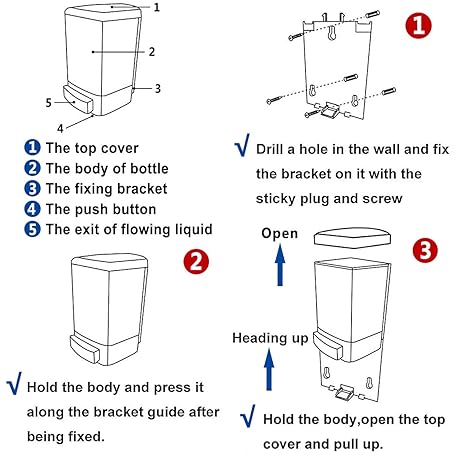 1
2
3
5
4

1 The top cover
2 The body of bottle
3 The fixing bracket
4 The push button
5 The exit of flowing liquid

1

√ Drill a hole in the wall and fix the bracket on it with the sticky plug and screw

2

√ Hold the body and press it along the bracket guide after being fixed.

Open

3

Heading up

√ Hold the body,open the top cover and pull up.