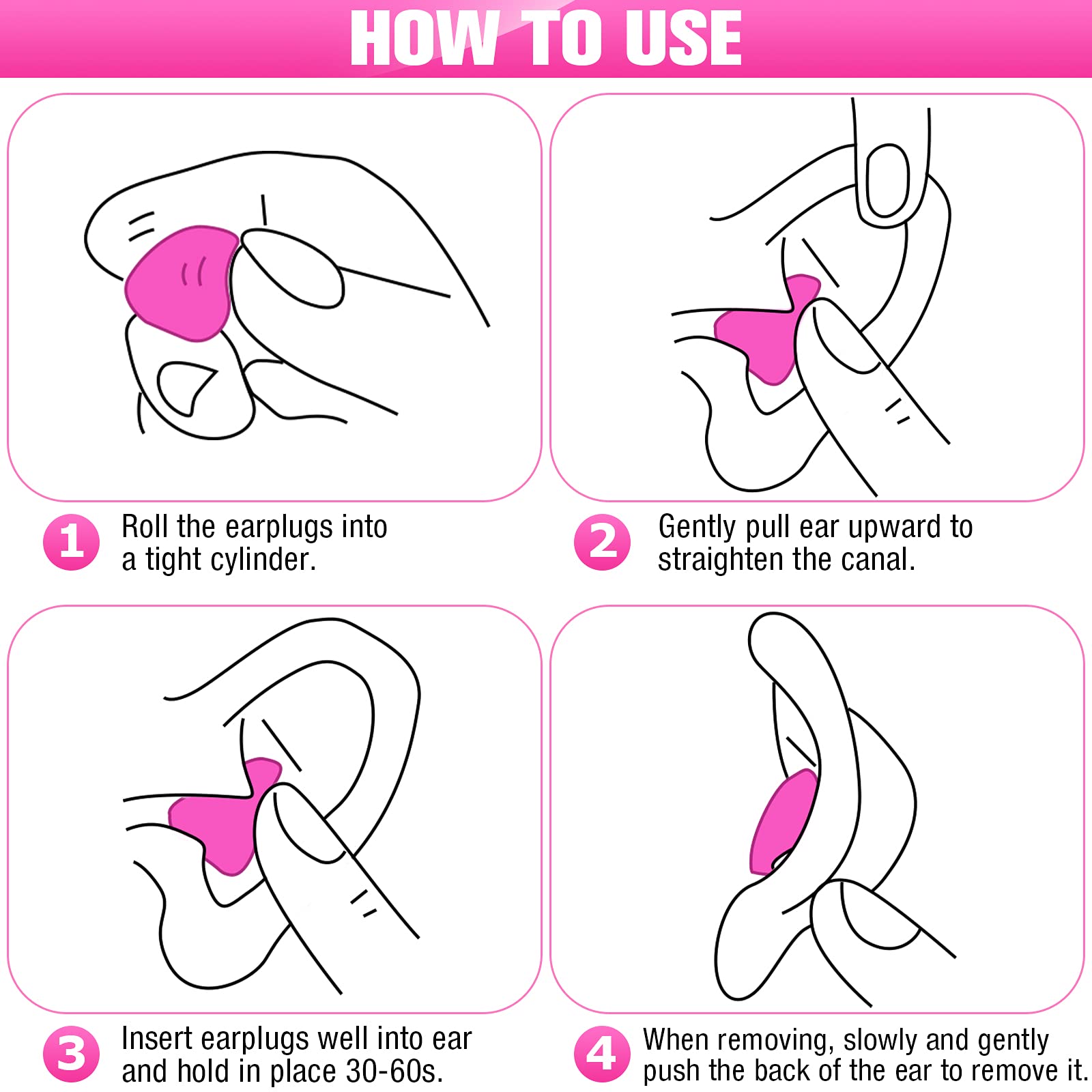 HOW TO USE

1 Roll the earplugs into a tight cylinder.

2 Gently pull ear upward to straighten the canal.

3 Insert earplugs well into ear and hold in place 30-60s.

4 When removing, slowly and gently push the back of the ear to remove it.