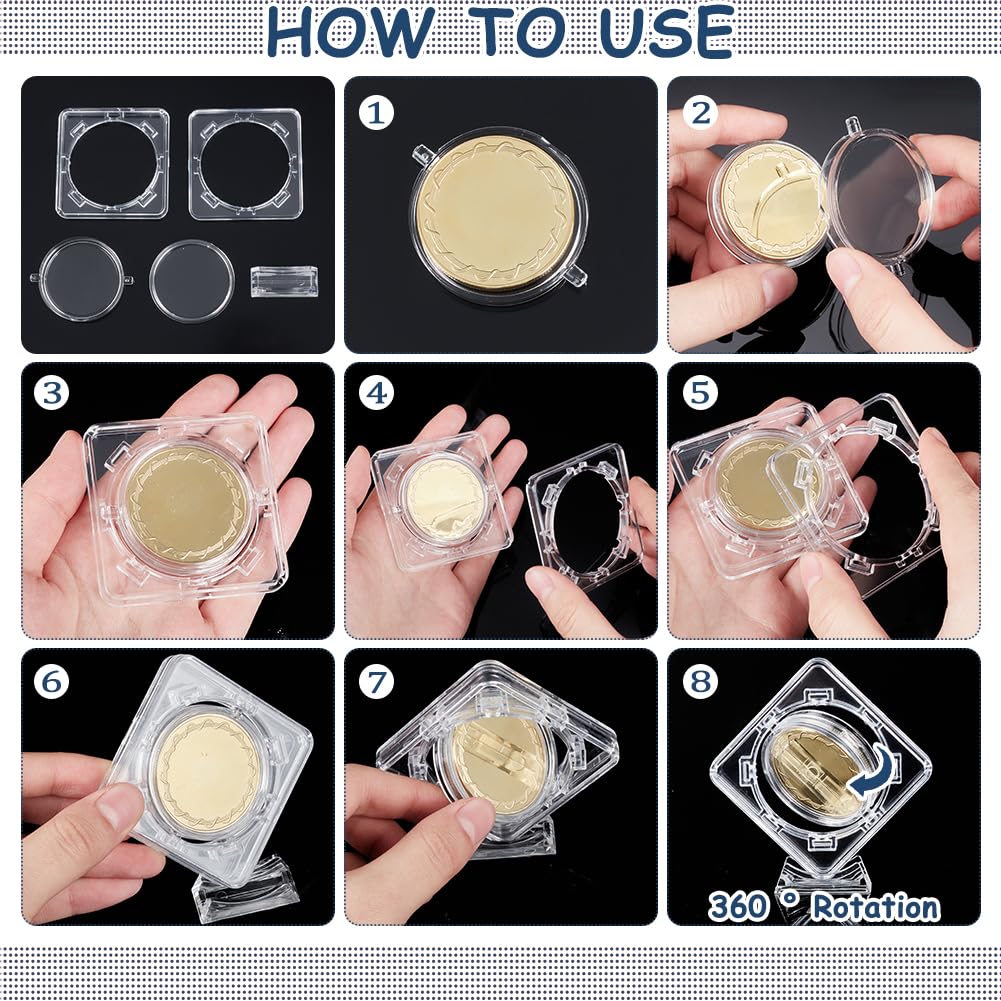 HOW TO USE

1

2

3

4

5

6

7

8

360 ° Rotation