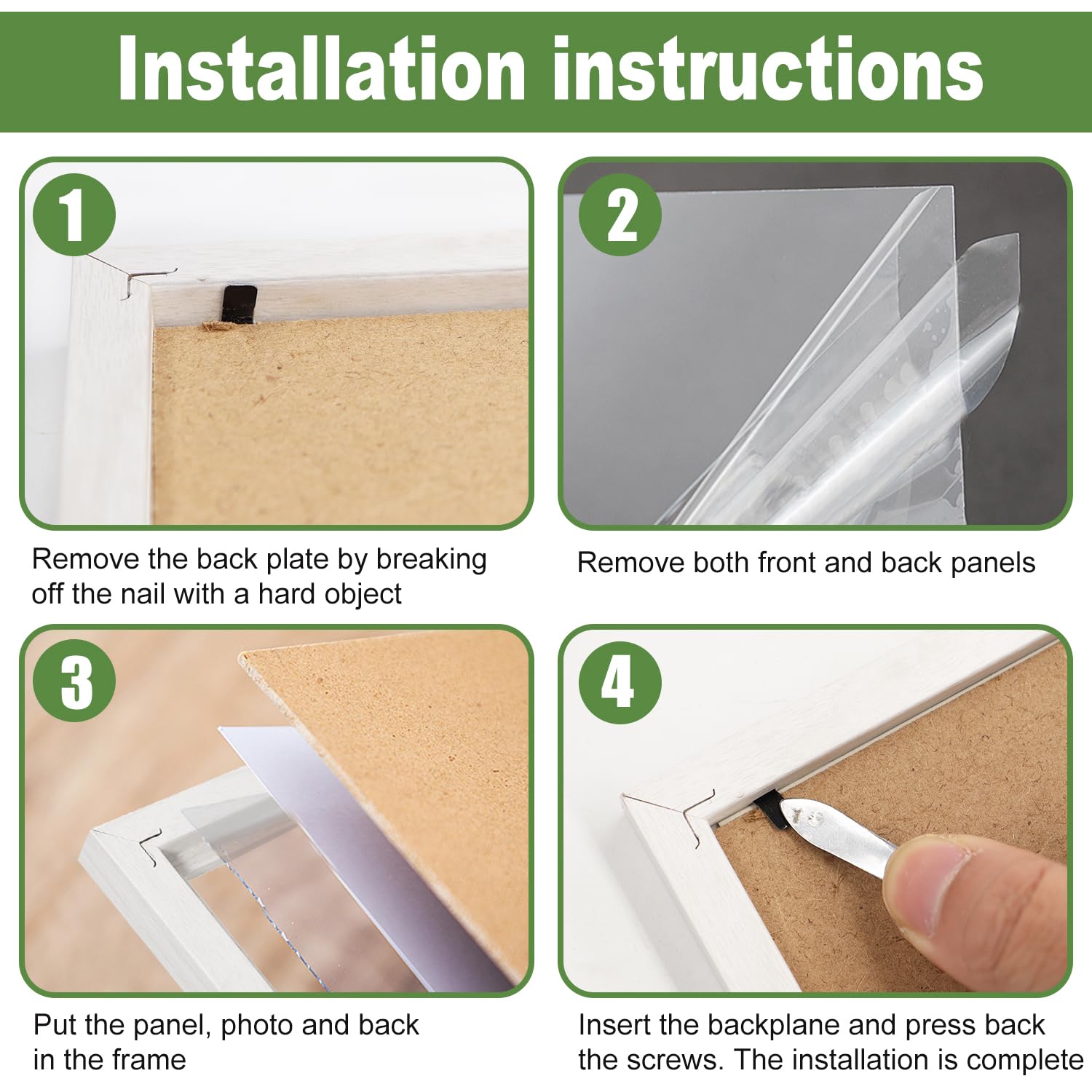 Installation instructions

1

Remove the back plate by breaking off the nail with a hard object

2

Remove both front and back panels

3

Put the panel, photo and back in the frame

4

Insert the backplane and press back the screws. The installation is complete