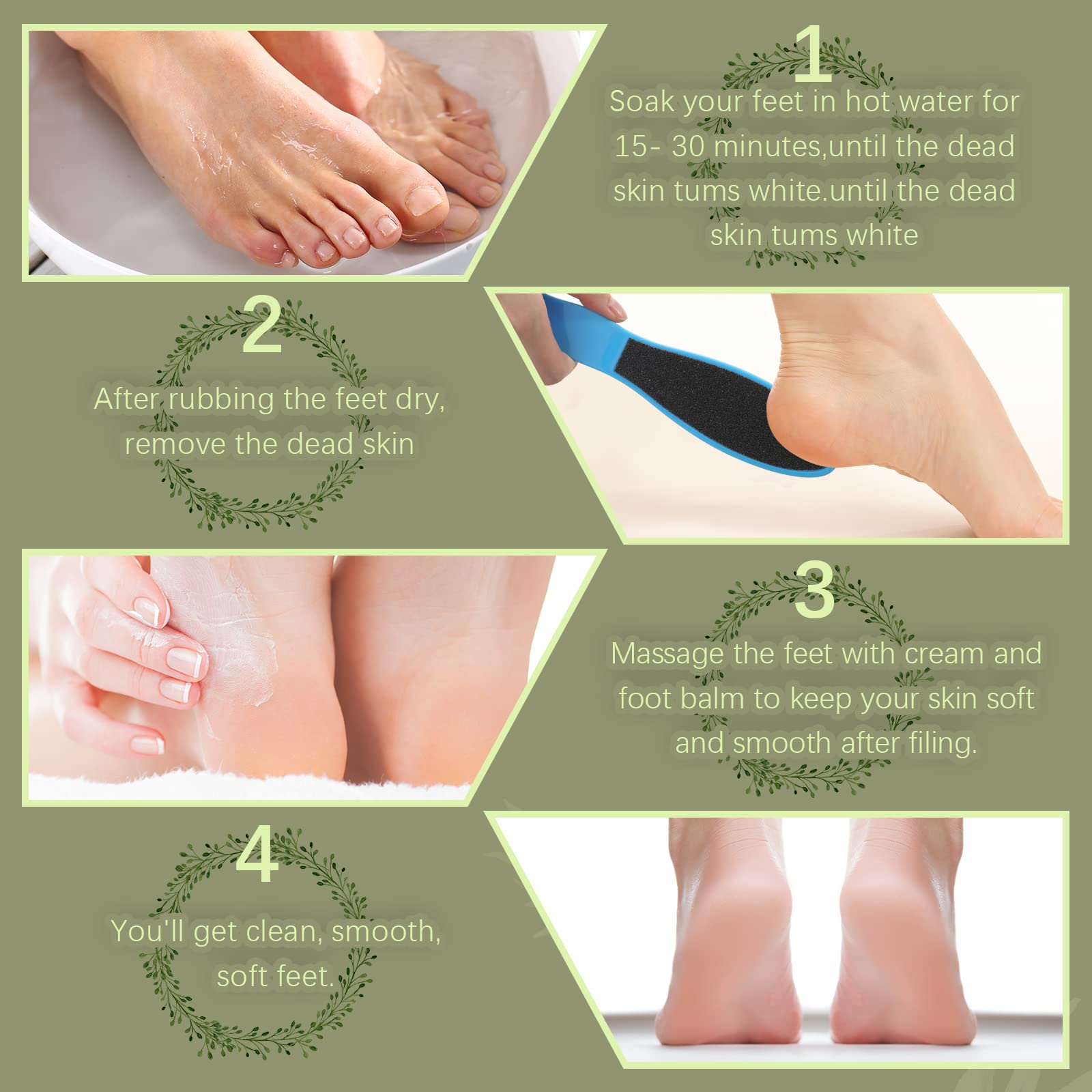 1

Soak your feet in hot water for 15- 30 minutes,until the dead skin tums white.until the dead skin tums white

2

After rubbing the feet dry, remove the dead skin

3

Massage the feet with cream and foot balm to keep your skin soft and smooth after filing.

4

You'll get clean, smooth, soft feet.