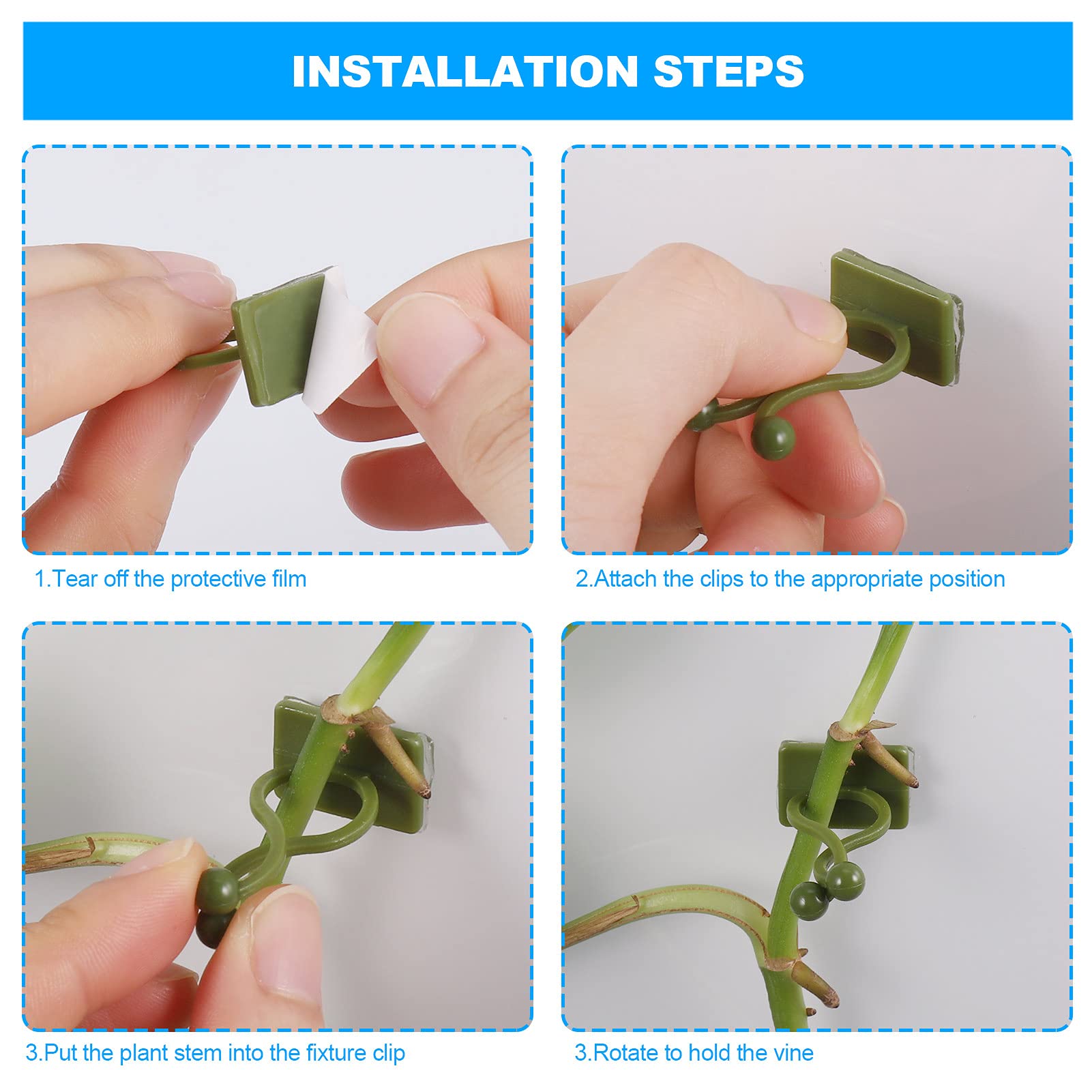 INSTALLATION STEPS

1.Tear off the protective film

2.Attach the clips to the appropriate position

3.Put the plant stem into the fixture clip

3.Rotate to hold the vine