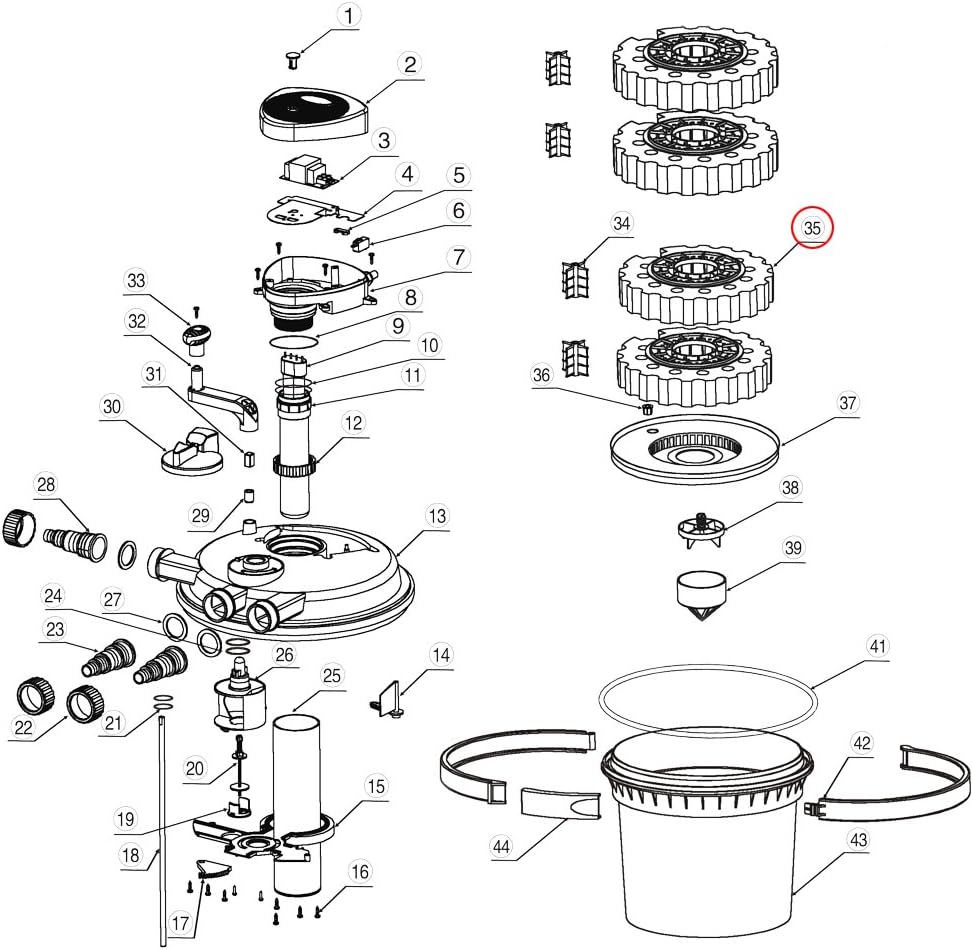 1
2
3
4
5
6
7
8
9
10
11
12
13
14
15
16
17
18
19
20
21
22
23
24
25
26
27
28
29
30
31
32
33
34
35
36
37
38
39
41
42
43
44