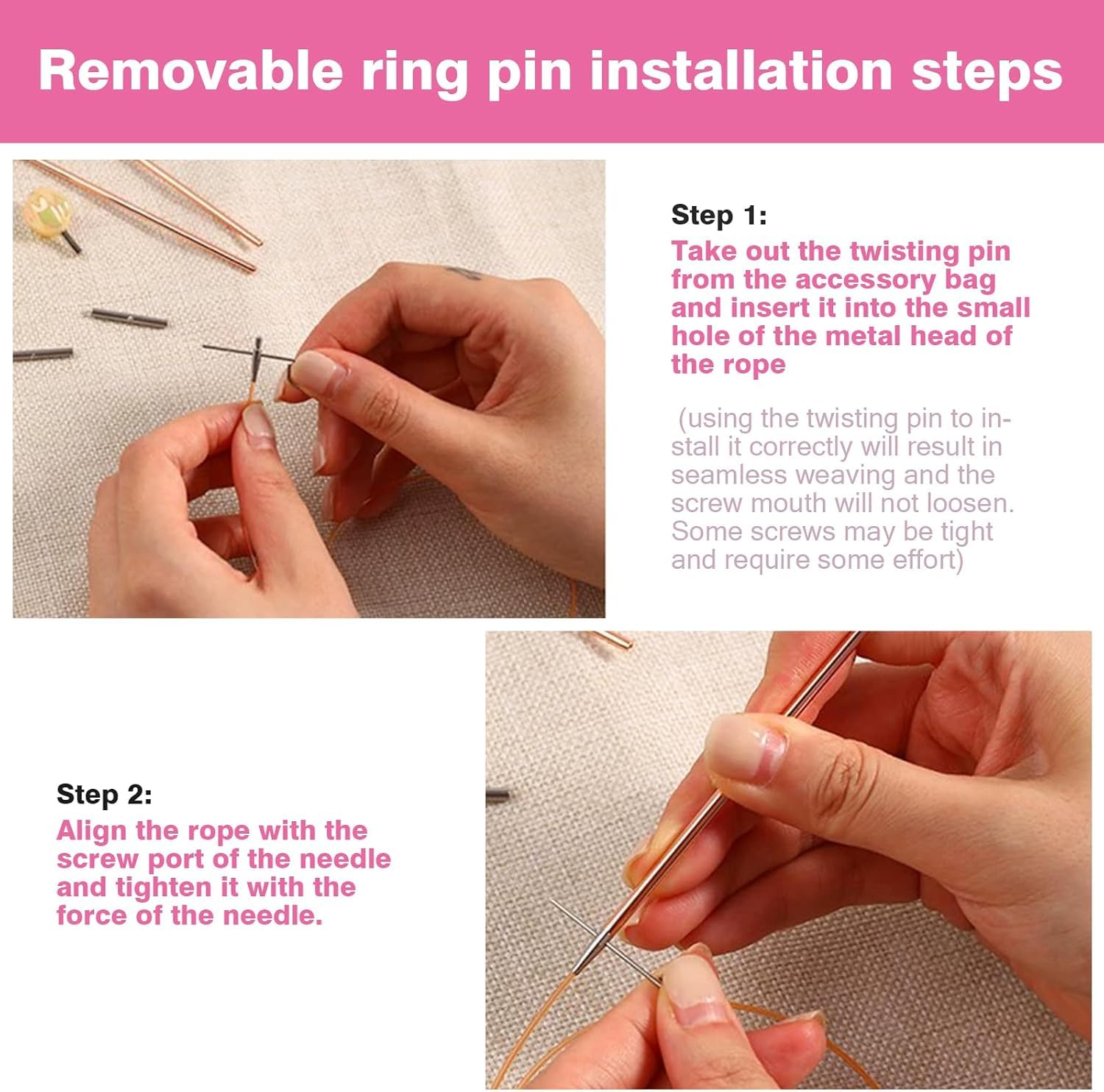 Removable ring pin installation steps

Step 1:
Take out the twisting pin from the accessory bag and insert it into the small hole of the metal head of the rope

(using the twisting pin to install it correctly will result in seamless weaving and the screw mouth will not loosen. Some screws may be tight and require some effort)

Step 2:
Align the rope with the screw port of the needle and tighten it with the force of the needle.