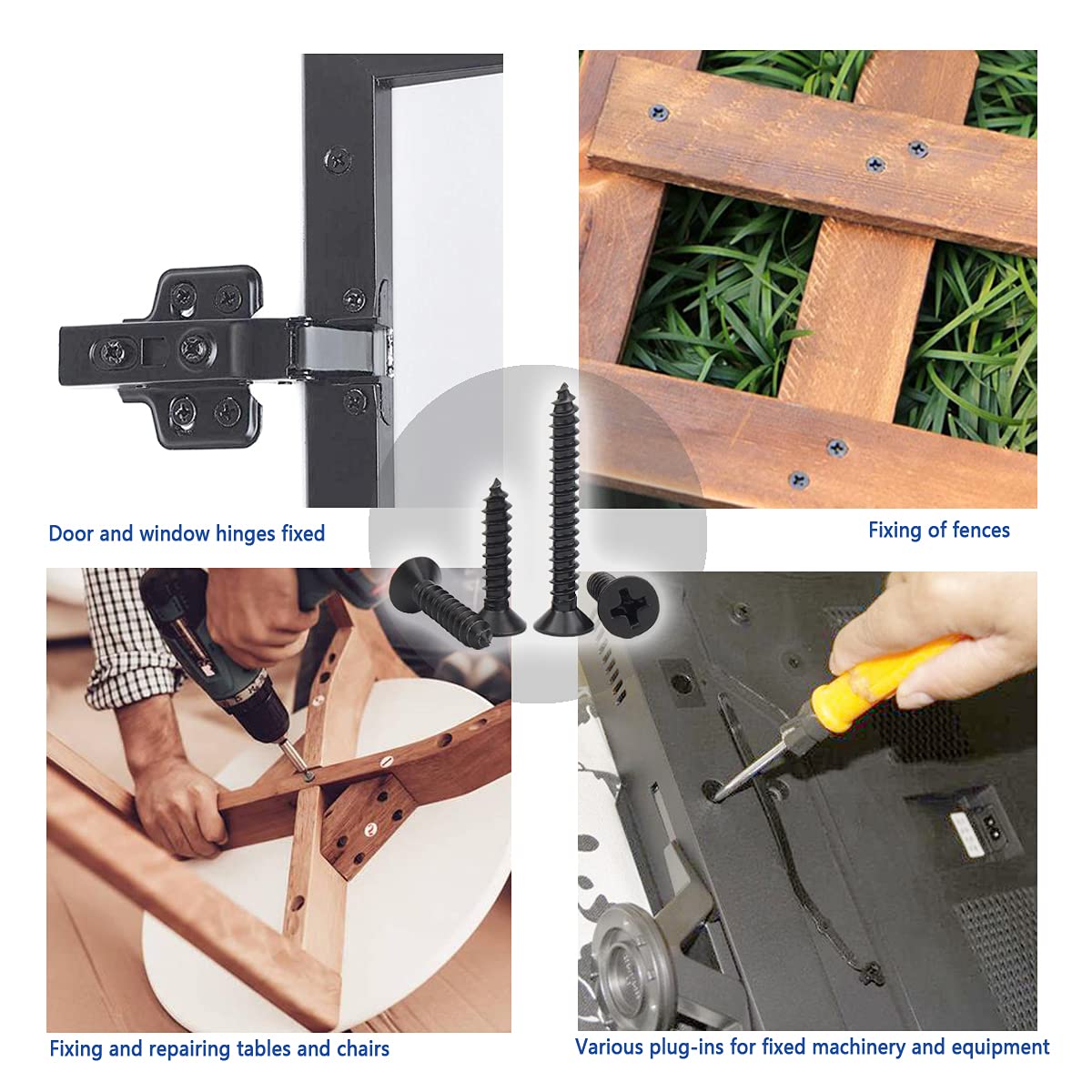 Door and window hinges fixed

Fixing of fences

Fixing and repairing tables and chairs

Various plug-ins for fixed machinery and equipment