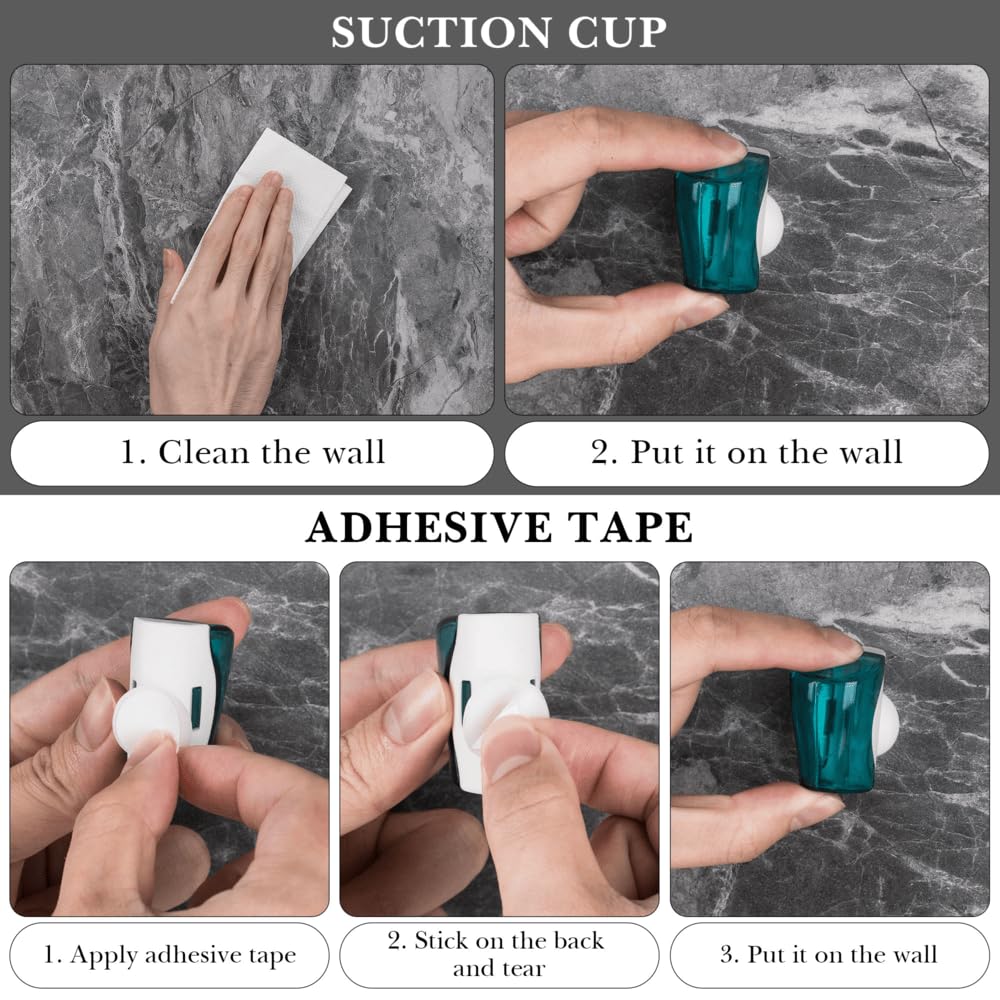 SUCTION CUP

1. Clean the wall

2. Put it on the wall

ADHESIVE TAPE

1. Apply adhesive tape

2. Stick on the back and tear

3. Put it on the wall