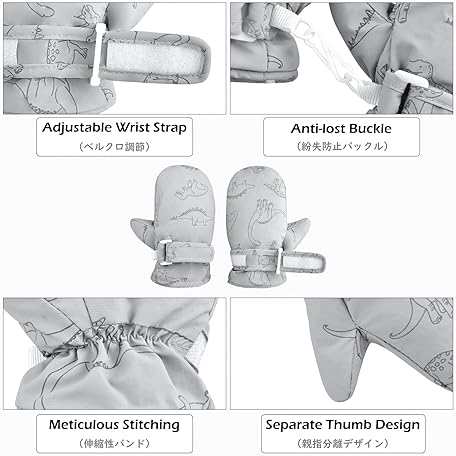 Adjustable Wrist Strap
（ベルクロ調節）

Anti-lost Buckle
（紛失防止バックル）

Meticulous Stitching
（伸縮性バンド）

Separate Thumb Design
（親指分離デザイン）