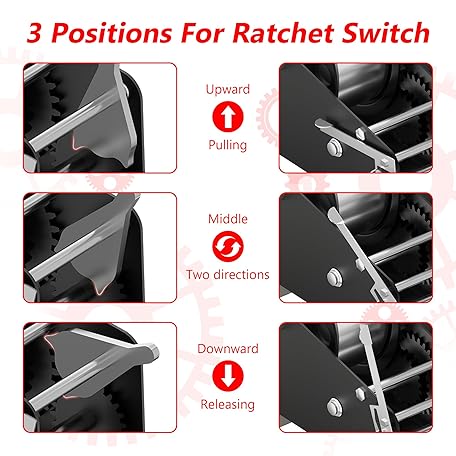 3 Positions For Ratchet Switch

Upward

Pulling

Middle

Two directions

Downward

Releasing