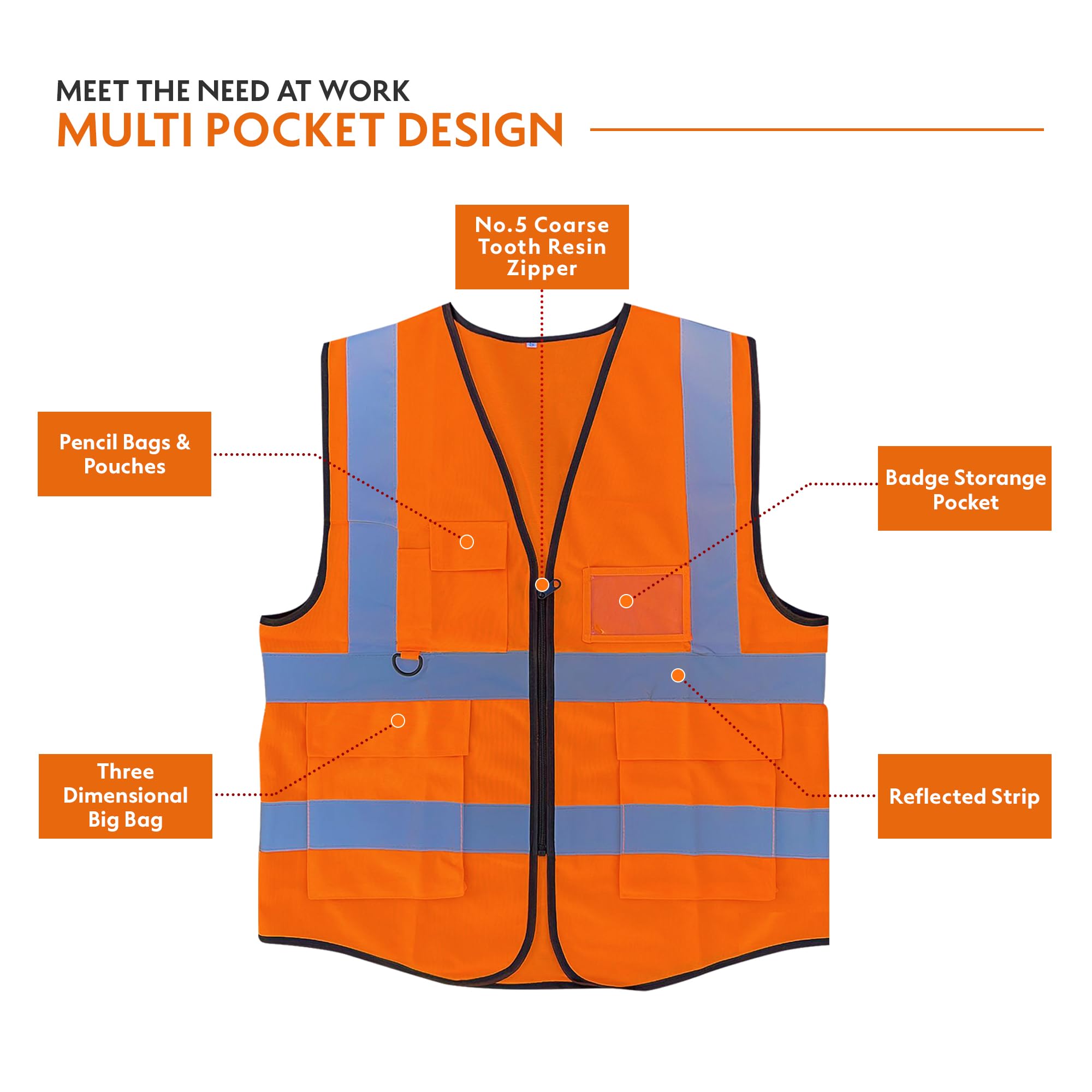 MEET THE NEED AT WORK
MULTI POCKET DESIGN

No.5 Coarse Tooth Resin Zipper

Pencil Bags & Pouches

Badge Storange Pocket

Three Dimensional Big Bag

Reflected Strip