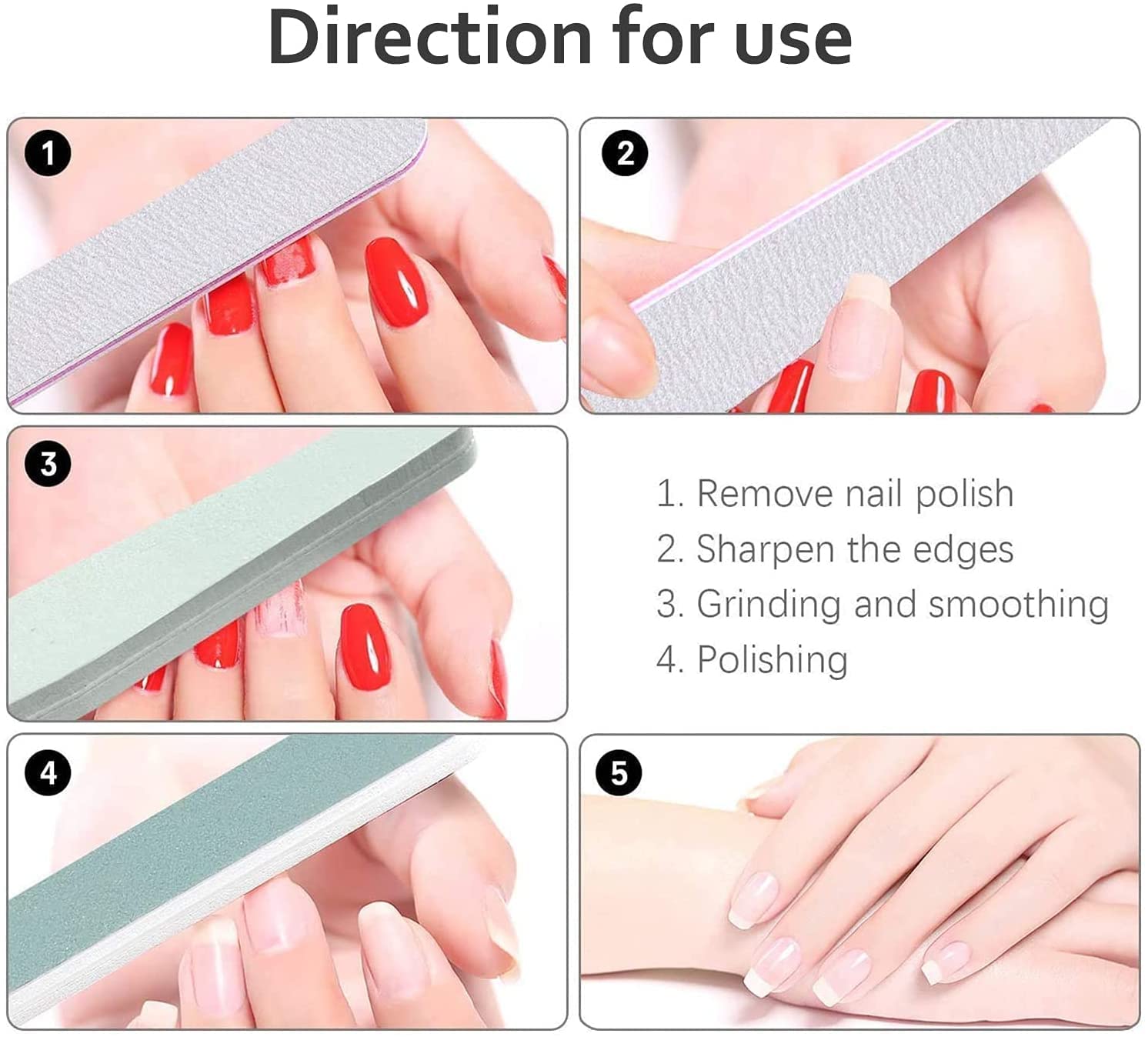 Direction for use

1

2

3

1. Remove nail polish
2. Sharpen the edges
3. Grinding and smoothing
4. Polishing

4

5