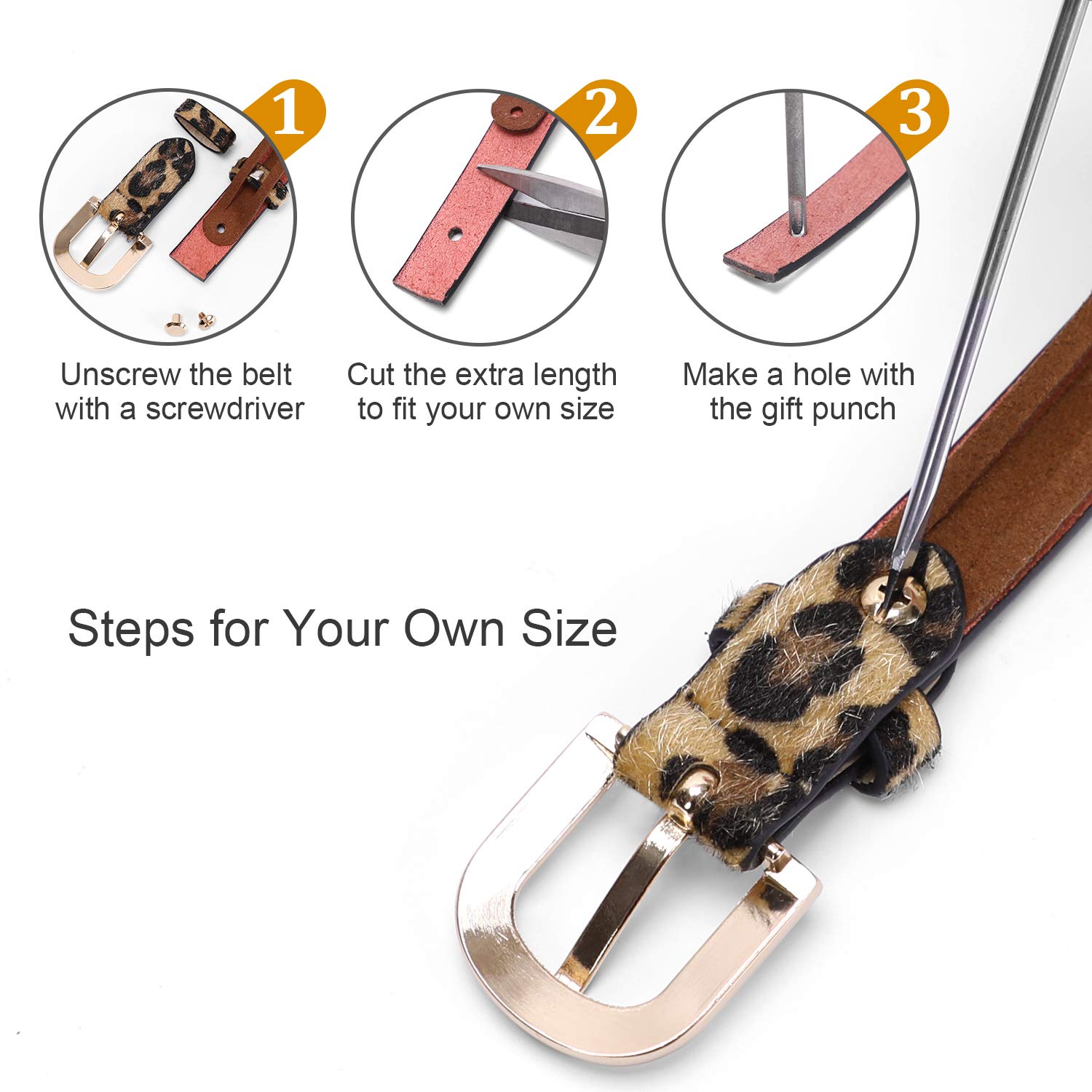 1

Unscrew the belt with a screwdriver

2

Cut the extra length to fit your own size

3

Make a hole with the gift punch

Steps for Your Own Size