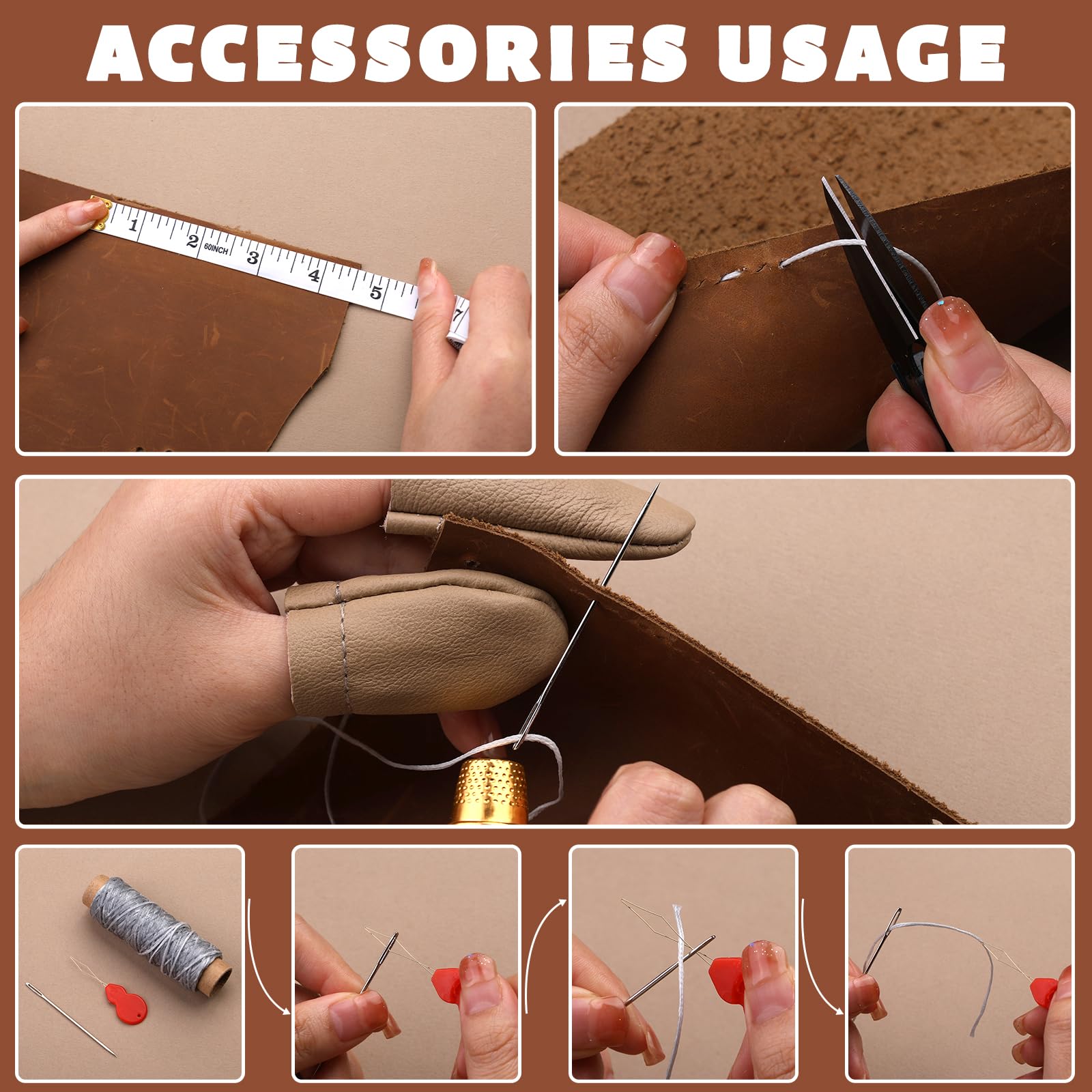 ACCESSORIES USAGE

1 2 60INCH 3 4 5 7