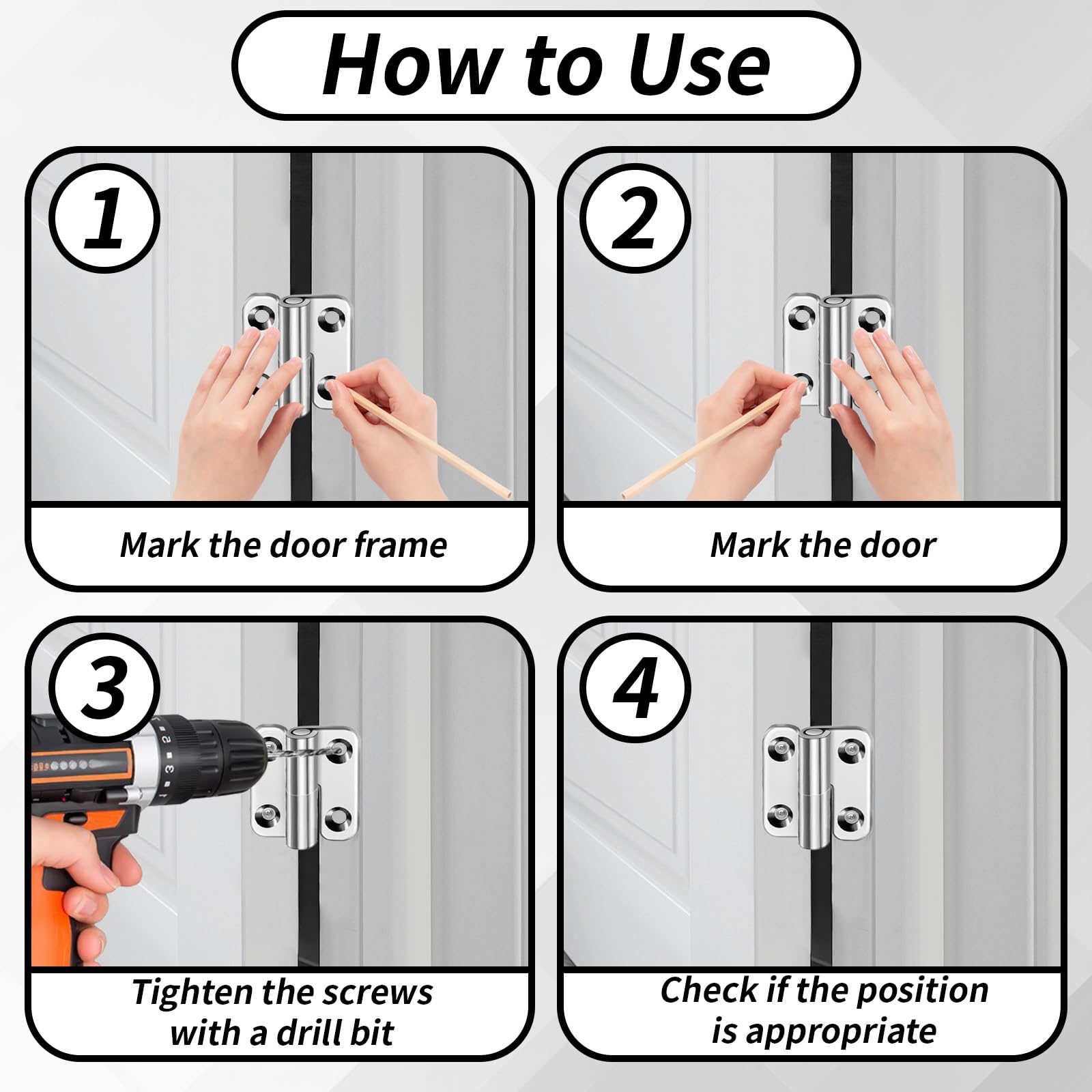 How to Use

1

Mark the door frame

2

Mark the door

3

Tighten the screws with a drill bit

4

Check if the position is appropriate