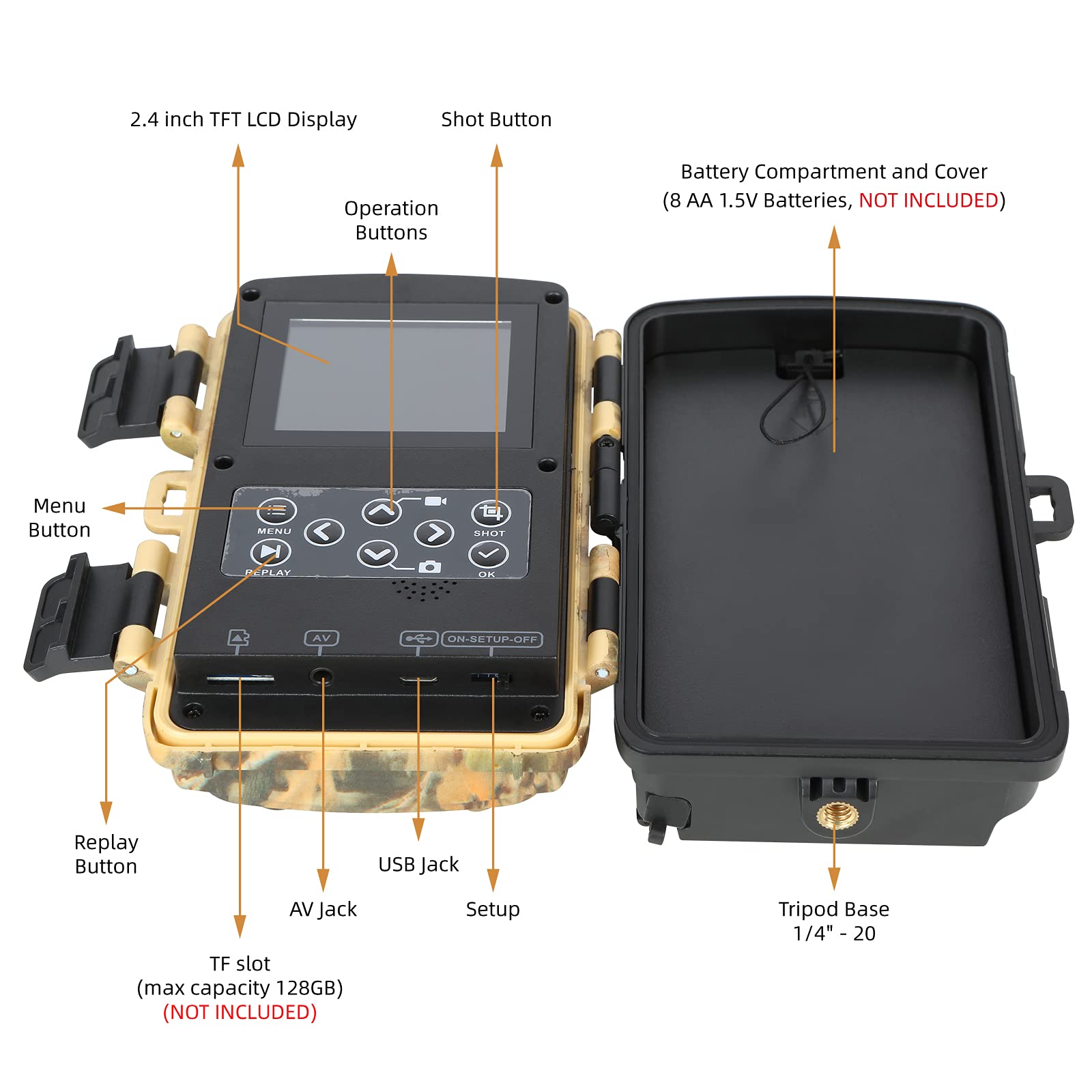 2.4 inch TFT LCD Display

Shot Button

Battery Compartment and Cover
(8 AA 1.5V Batteries, NOT INCLUDED)

Operation
Buttons

Menu
Button

MENU

SHOT

REPLAY

OK

AV

ON-SETUP-OFF

Replay
Button

USB Jack

AV Jack

Setup

Tripod Base
1/4" - 20

TF slot
(max capacity 128GB)
(NOT INCLUDED)