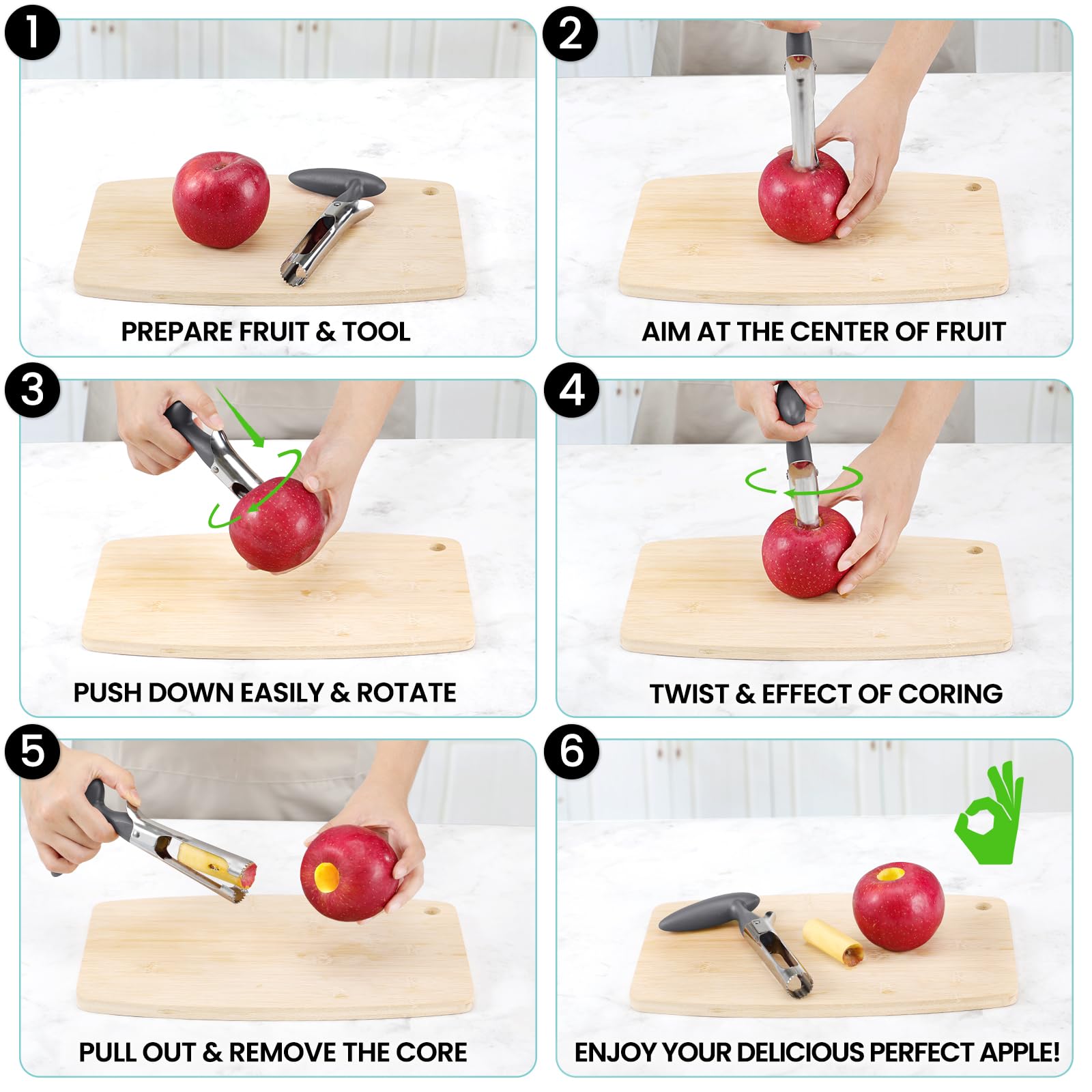 1
PREPARE FRUIT & TOOL

2
AIM AT THE CENTER OF FRUIT

3
PUSH DOWN EASILY & ROTATE

4
TWIST & EFFECT OF CORING

5
PULL OUT & REMOVE THE CORE

6
ENJOY YOUR DELICIOUS PERFECT APPLE!