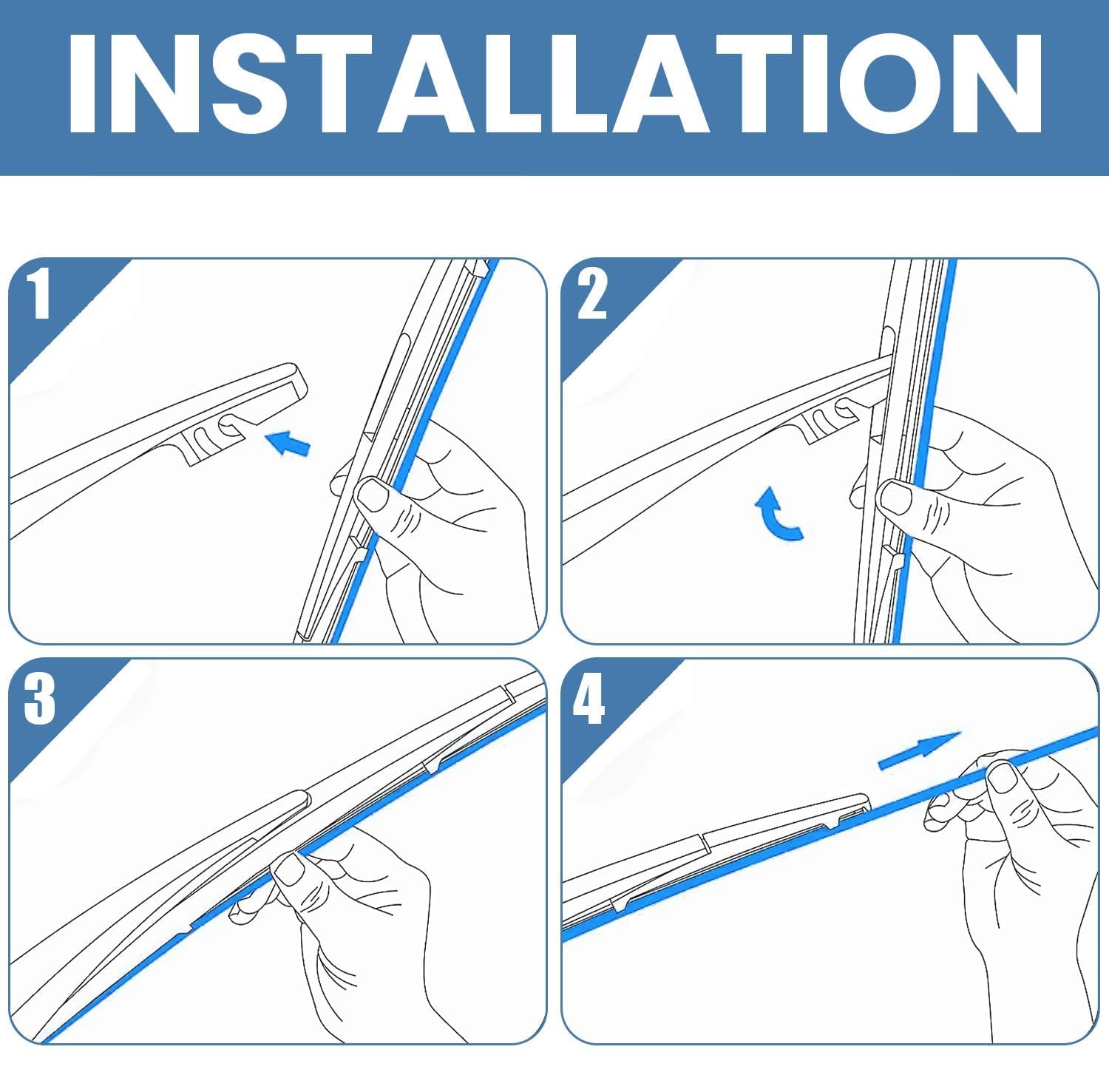 INSTALLATION

1

2

3

4