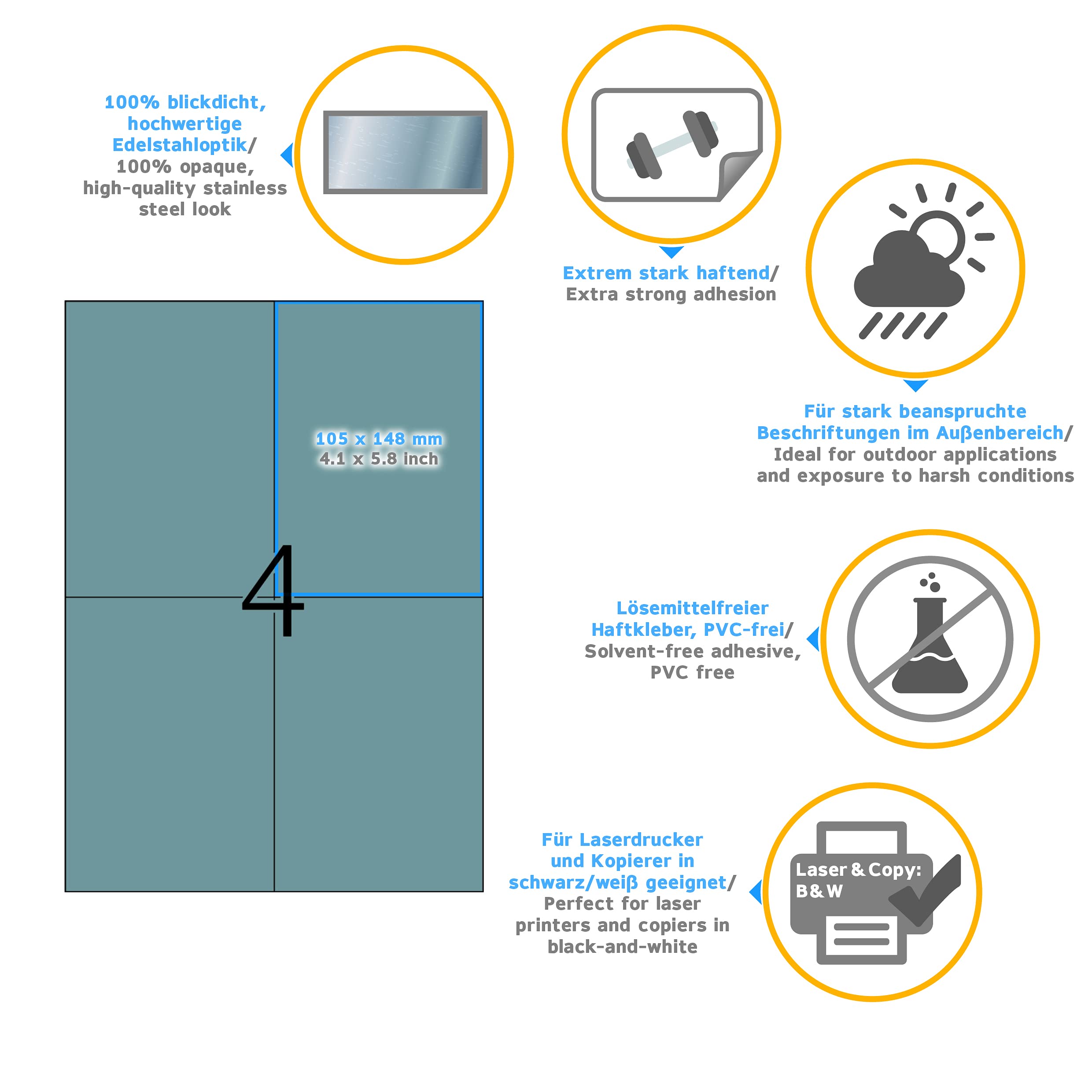 100% blickdicht, hochwertige Edelstahloptik/ 100% opaque, high-quality stainless steel look

Extrem stark haftend/ Extra strong adhesion

Für stark beanspruchte Beschriftungen im Außenbereich/ Ideal for outdoor applications and exposure to harsh conditions

105 x 148 mm
4.1 x 5.8 inch

4

Lösemittelfreier Haftkleber, PVC-frei/ Solvent-free adhesive, PVC free

Für Laserdrucker und Kopierer in schwarz/weiß geeignet/ Perfect for laser printers and copiers in black-and-white

Laser & Copy: B & W