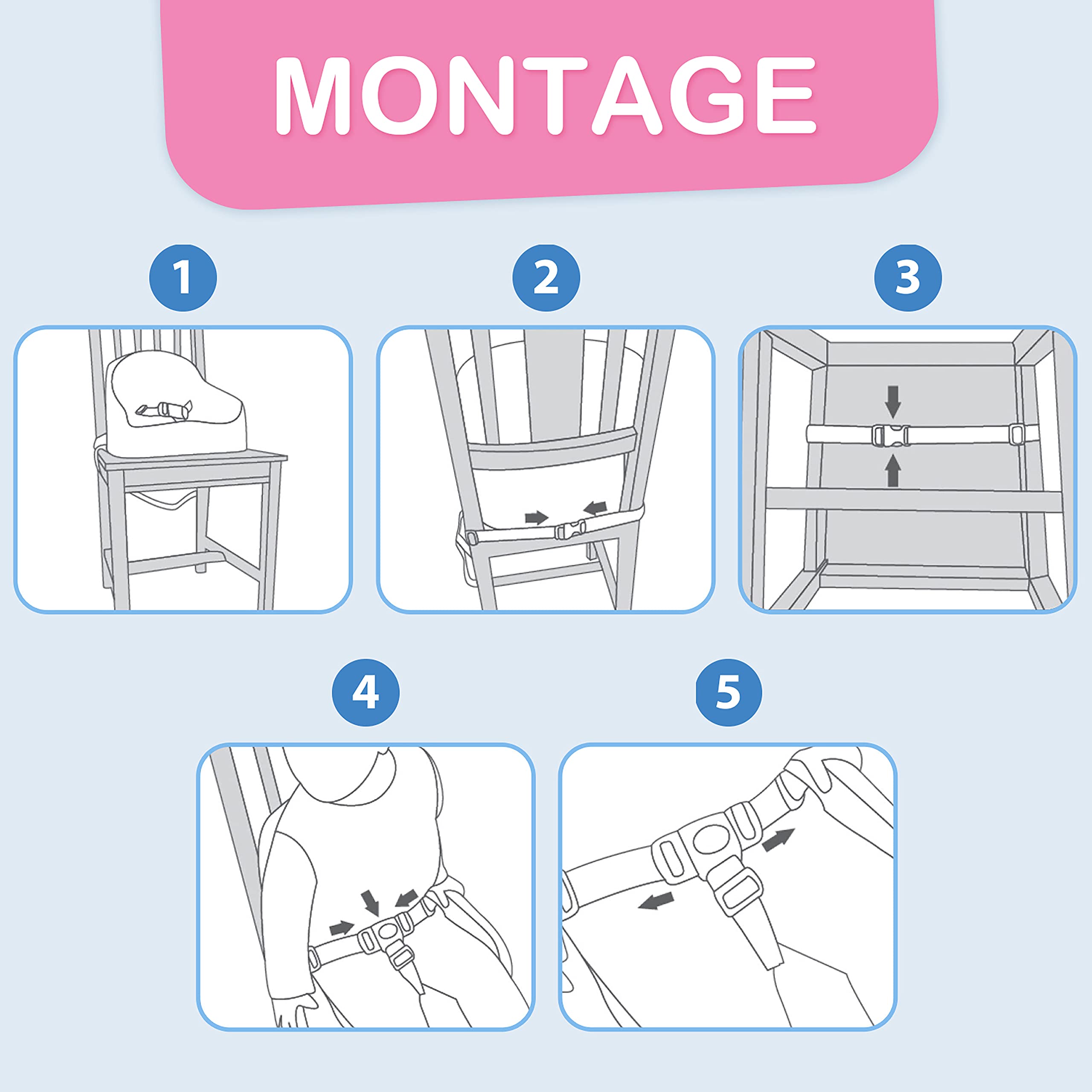 MONTAGE

1

2

3

4

5