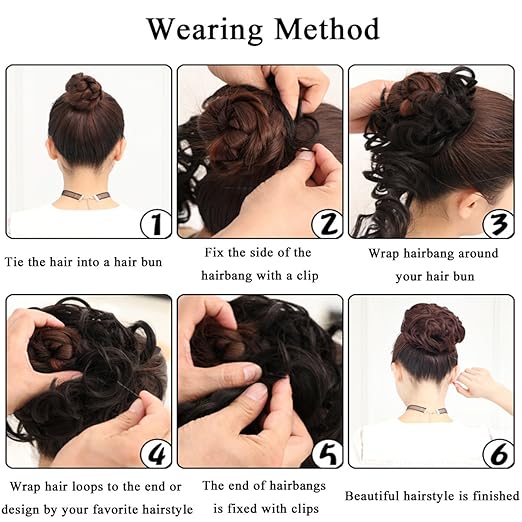 Wearing Method

1

Tie the hair into a hair bun

2

Fix the side of the hairbang with a clip

3

Wrap hairbang around your hair bun

4

Wrap hair loops to the end or design by your favorite hairstyle

5

The end of hairbangs is fixed with clips

6

Beautiful hairstyle is finished